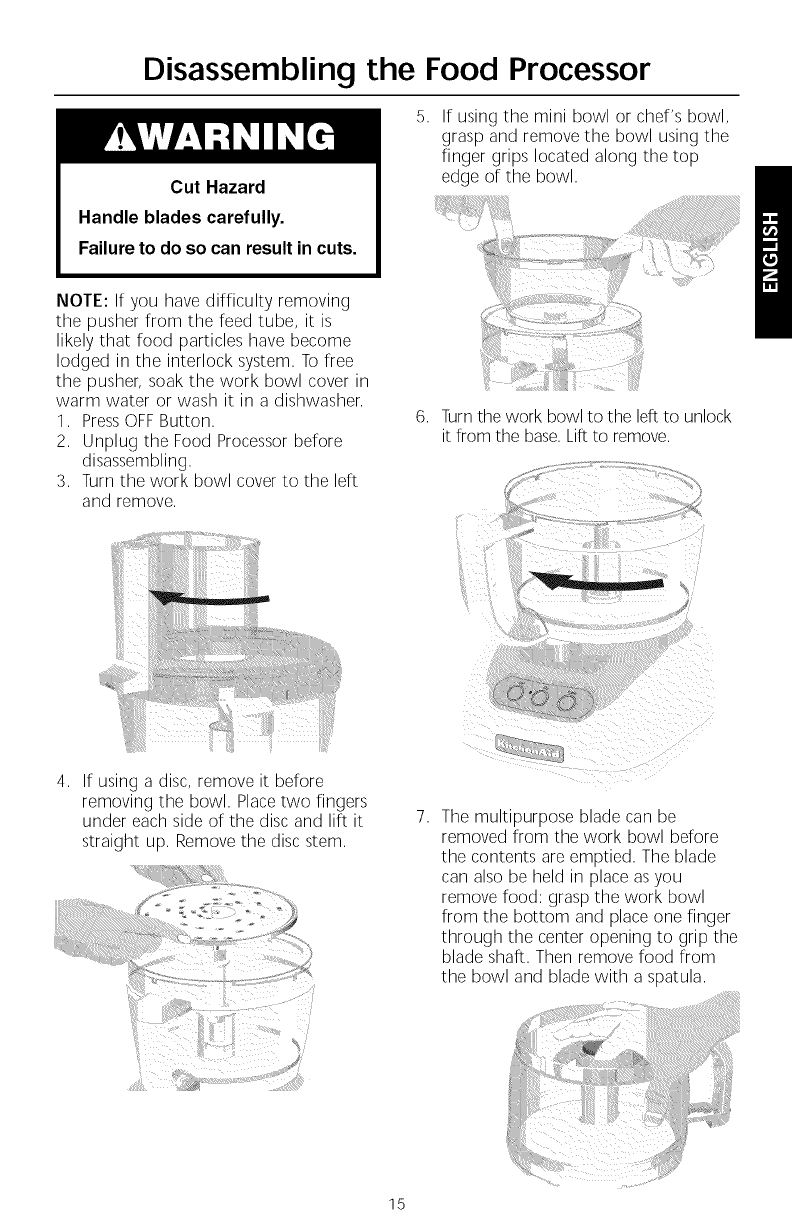 Disassembling the Food Processor

⚠WARNING

Cut Hazard

Handle blades carefully.

Failure to do so can result in cuts.

NOTE: If you have difficulty removing the pusher from the feed tube, it is likely that food particles have become lodged in the interlock system. To free the pusher, soak the work bowl cover in warm water or wash it in a dishwasher.

1. Press OFF Button.
2. Unplug the Food Processor before disassembling.
3. Turn the work bowl cover to the left and remove.

4. If using a disc, remove it before removing the bowl. Place two fingers under each side of the disc and lift it straight up. Remove the disc stem.

5. If using the mini bowl or chef's bowl, grasp and remove the bowl using the finger grips located along the top edge of the bowl.

6. Turn the work bowl to the left to unlock it from the base. Lift to remove.

KitchenAid

7. The multipurpose blade can be removed from the work bowl before the contents are emptied. The blade can also be held in place as you remove food: grasp the work bowl from the bottom and place one finger through the center opening to grip the blade shaft. Then remove food from the bowl and blade with a spatula.

ENGLISH

15