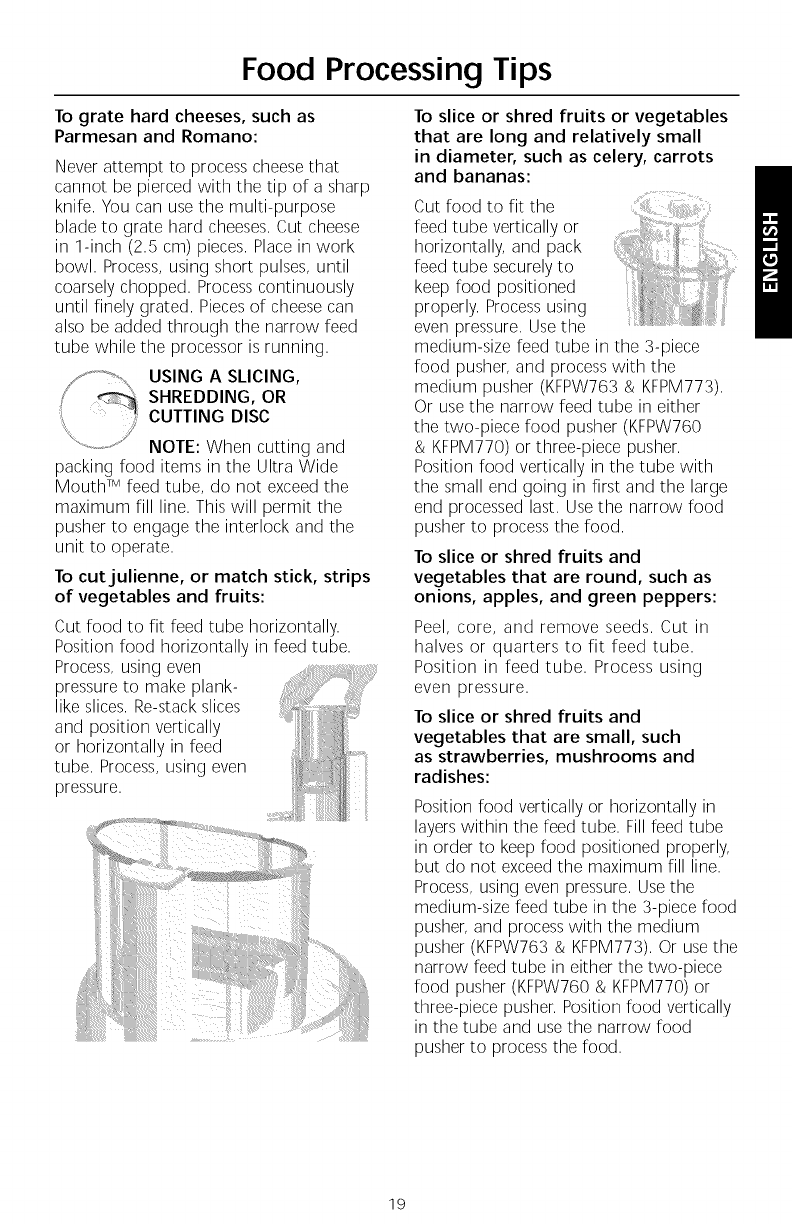 Food Processing Tips

To grate hard cheeses, such as Parmesan and Romano:

Never attempt to process cheese that cannot be pierced with the tip of a sharp knife. You can use the multi-purpose blade to grate hard cheeses. Cut cheese in 1-inch (2.5 cm) pieces. Place in work bowl. Process, using short pulses, until coarsely chopped. Process continuously until finely grated. Pieces of cheese can also be added through the narrow feed tube while the processor is running.

USING A SLICING, SHREDDING, OR CUTTING DISC

NOTE: When cutting and packing food items in the Ultra Wide Mouth™ feed tube, do not exceed the maximum fill line. This will permit the pusher to engage the interlock and the unit to operate.

To cut julienne, or match stick, strips of vegetables and fruits:

Cut food to fit feed tube horizontally. Position food horizontally in feed tube. Process, using even pressure to make plank-like slices. Re-stack slices and position vertically or horizontally in feed tube. Process, using even pressure.

To slice or shred fruits or vegetables that are long and relatively small in diameter, such as celery, carrots and bananas:

Cut food to fit the feed tube vertically or horizontally, and pack feed tube securely to keep food positioned properly. Process using even pressure. Use the medium-size feed tube in the 3-piece food pusher, and process with the medium pusher (KFPW763 & KFPM773). Or use the narrow feed tube in either the two-piece food pusher (KFPW760 & KFPM770) or three-piece pusher. Position food vertically in the tube with the small end going in first and the large end processed last. Use the narrow food pusher to process the food.

To slice or shred fruits and vegetables that are round, such as onions, apples, and green peppers:

Peel, core, and remove seeds. Cut in halves or quarters to fit feed tube. Position in feed tube. Process using even pressure.

To slice or shred fruits and vegetables that are small, such as strawberries, mushrooms and radishes:

Position food vertically or horizontally in layers within the feed tube. Fill feed tube in order to keep food positioned properly, but do not exceed the maximum fill line. Process, using even pressure. Use the medium-size feed tube in the 3-piece food pusher, and process with the medium pusher (KFPW763 & KFPM773). Or use the narrow feed tube in either the two-piece food pusher (KFPW760 & KFPM770) or three-piece pusher. Position food vertically in the tube and use the narrow food pusher to process the food.

ENGLISH

19