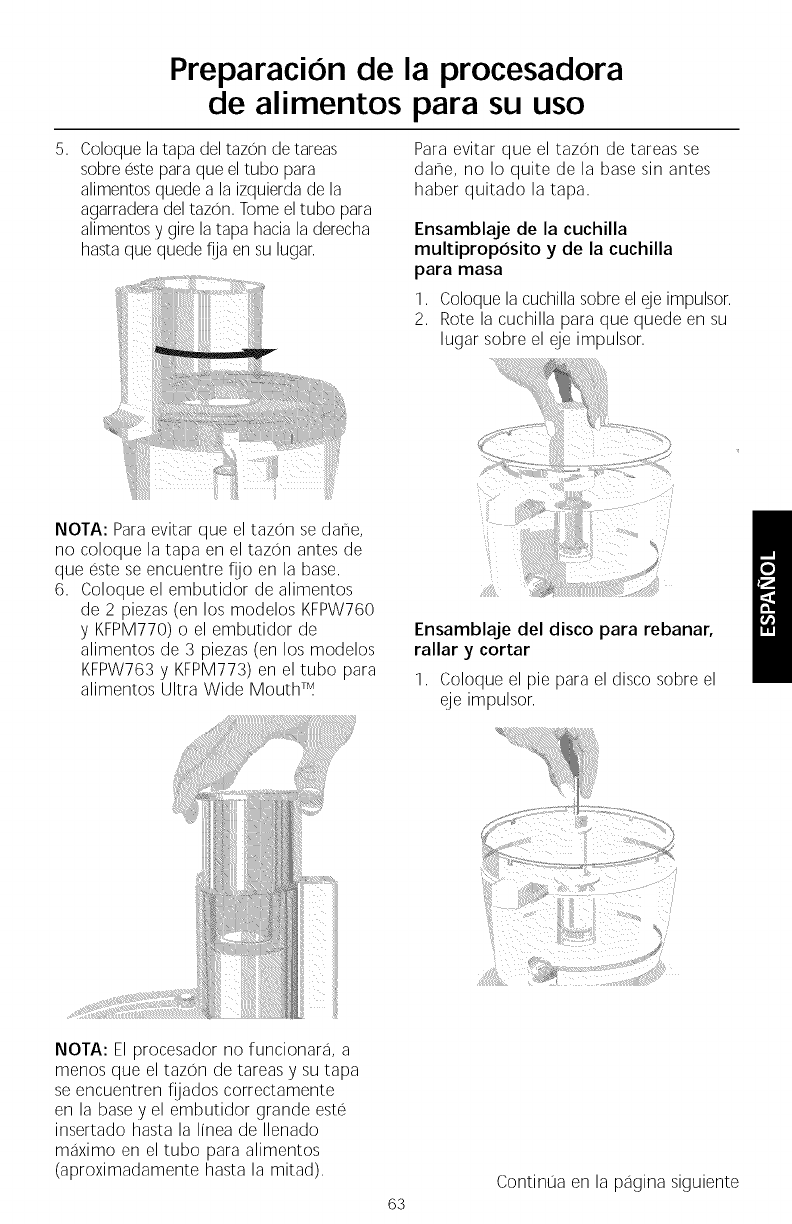 Preparación de la procesadora de alimentos para su uso

5. Coloque la tapa del tazón de tareas sobre éste para que el tubo para alimentos quede a la izquierda de la agarradera del tazón. Tome el tubo para alimentos y gire la tapa hacia la derecha hasta que quede fija en su lugar.

NOTA: Para evitar que el tazón se dañe, no coloque la tapa en el tazón antes de que éste se encuentre fijo en la base.

6. Coloque el embutidor de alimentos de 2 piezas (en los modelos KFPW760 y KFPM770) o el embutidor de alimentos de 3 piezas (en los modelos KFPW763 y KFPM773) en el tubo para alimentos Ultra Wide Mouth™.

NOTA: El procesador no funcionará, a menos que el tazón de tareas y su tapa se encuentren fijados correctamente en la base y el embutidor grande esté insertado hasta la línea de llenado máximo en el tubo para alimentos (aproximadamente hasta la mitad).

Para evitar que el tazón de tareas se dañe, no lo quite de la base sin antes haber quitado la tapa.

Ensamblaje de la cuchilla multipropósito y de la cuchilla para masa

1. Coloque la cuchilla sobre el eje impulsor.
2. Rote la cuchilla para que quede en su lugar sobre el eje impulsor.

Ensamblaje del disco para rebanar, rallar y cortar

1. Coloque el pie para el disco sobre el eje impulsor.

ESPAÑOL

Continúa en la página siguiente

63