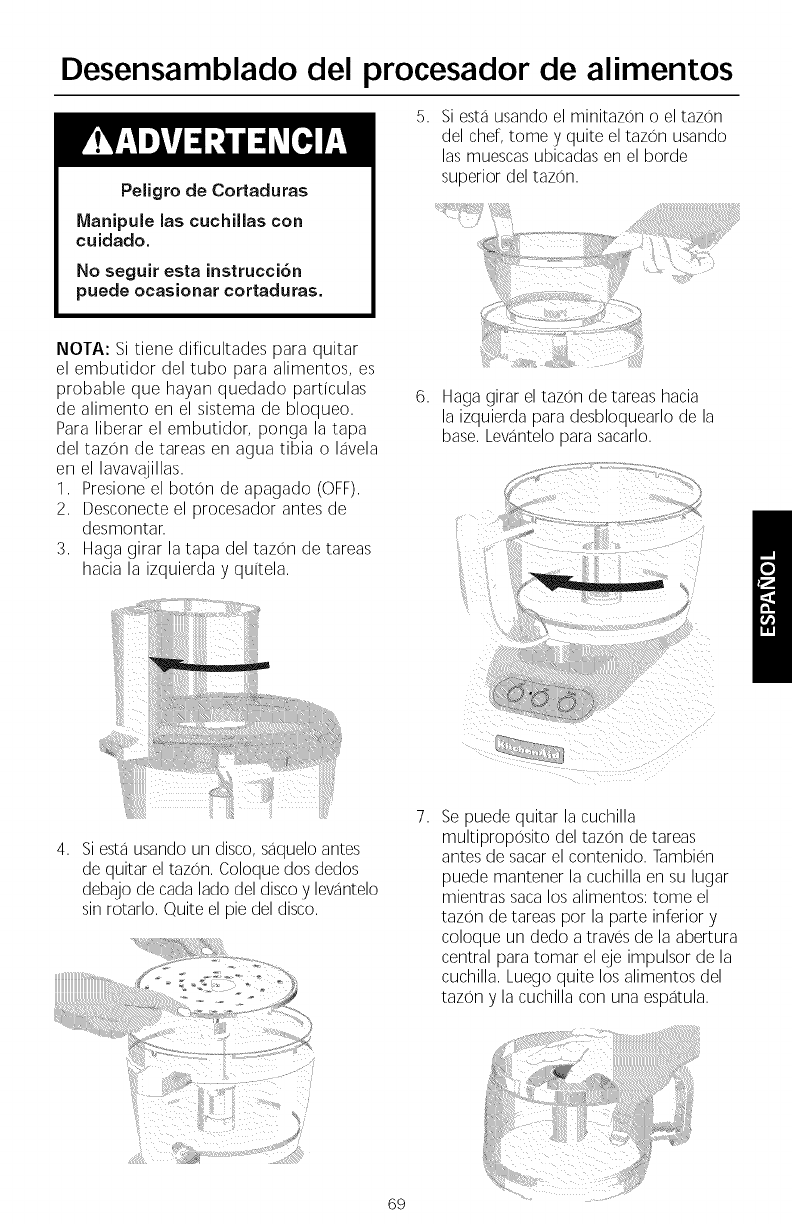 Desensamblado del procesador de alimentos

ADVERTENCIA

Peligro de Cortaduras

Manipule las cuchillas con cuidado.

No seguir esta instrucción puede ocasionar cortaduras.

NOTA: Si tiene dificultades para quitar el embutidor del tubo para alimentos, es probable que hayan quedado partículas de alimento en el sistema de bloqueo. Para liberar el embutidor, ponga la tapa del tazón de tareas en agua tibia o lávela en el lavavajillas.

1. Presione el botón de apagado (OFF).
2. Desconecte el procesador antes de desmontar.
3. Haga girar la tapa del tazón de tareas hacia la izquierda y quítela.

4. Si está usando un disco, sáquelo antes de quitar el tazón. Coloque dos dedos debajo de cada lado del disco y levántelo sin rotarlo. Quite el pie del disco.

5. Si está usando el minitazón o el tazón del chef, tome y quite el tazón usando las muescas ubicadas en el borde superior del tazón.

6. Haga girar el tazón de tareas hacia la izquierda para desbloquearlo de la base. Levántelo para sacarlo.

KitchenAid

7. Se puede quitar la cuchilla multipropósito del tazón de tareas antes de sacar el contenido. También puede mantener la cuchilla en su lugar mientras saca los alimentos: tome el tazón de tareas por la parte inferior y coloque un dedo a través de la abertura central para tomar el eje impulsor de la cuchilla. Luego quite los alimentos del tazón y la cuchilla con una espátula.

ESPAÑOL

69