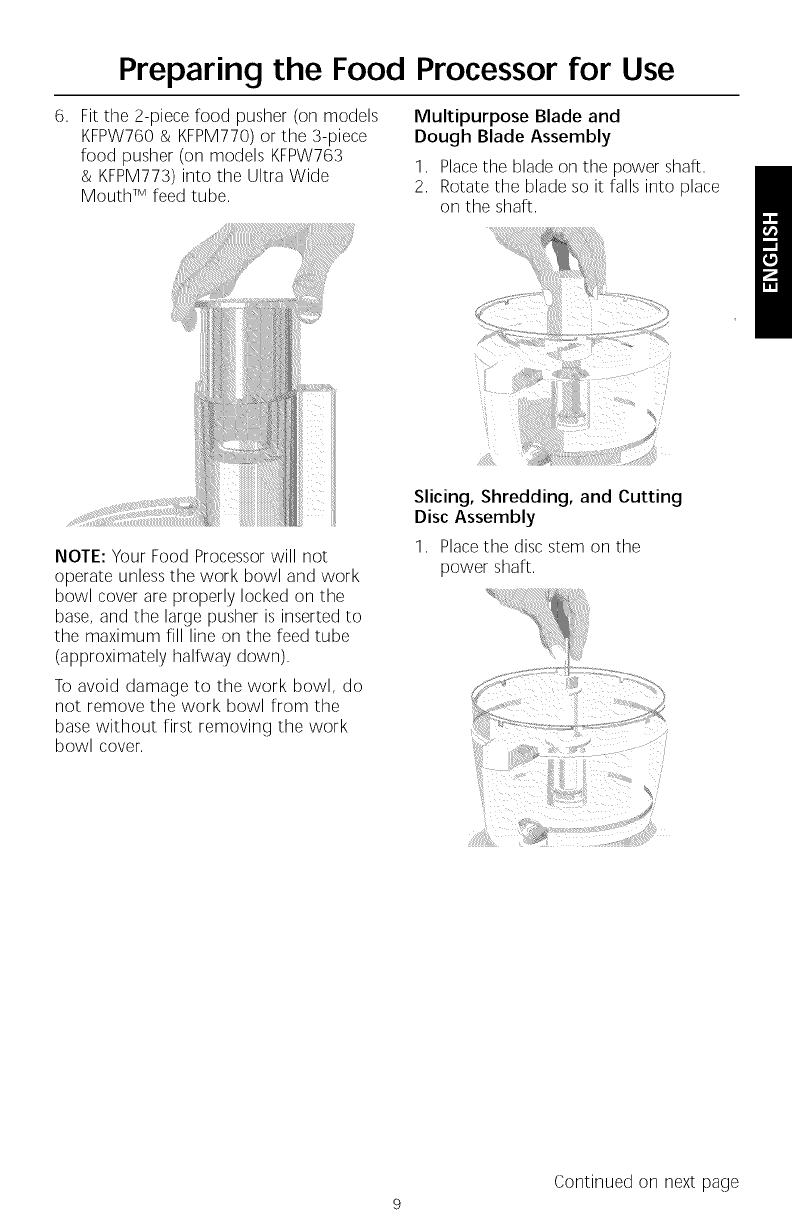 Preparing the Food Processor for Use

6. Fit the 2-piece food pusher (on models KFPW760 & KFPM770) or the 3-piece food pusher (on models KFPW763 & KFPM773) into the Ultra Wide Mouth™ feed tube.

NOTE: Your Food Processor will not operate unless the work bowl and work bowl cover are properly locked on the base, and the large pusher is inserted to the maximum fill line on the feed tube (approximately halfway down).

To avoid damage to the work bowl, do not remove the work bowl from the base without first removing the work bowl cover.

Multipurpose Blade and Dough Blade Assembly

1. Place the blade on the power shaft.
2. Rotate the blade so it falls into place on the shaft.

Slicing, Shredding, and Cutting Disc Assembly

1. Place the disc stem on the power shaft.

ENGLISH

Continued on next page

9