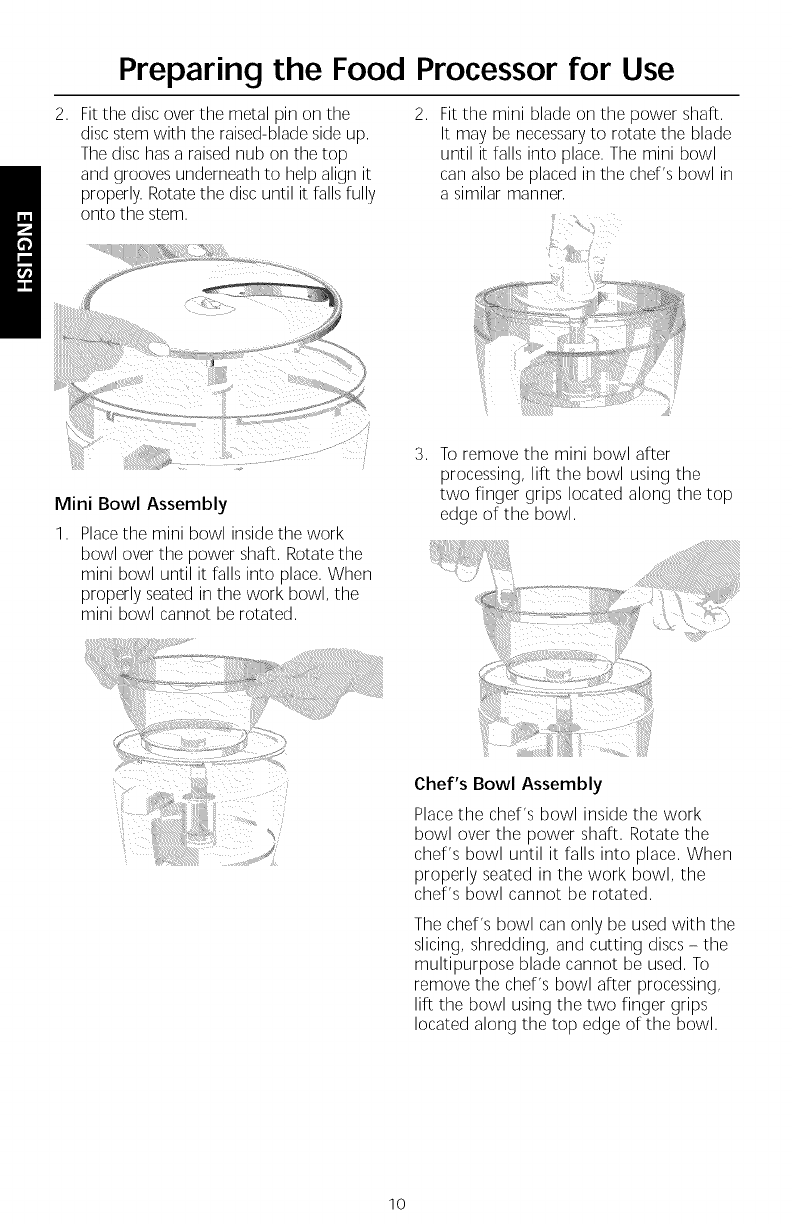 Preparing the Food Processor for Use

ENGLISH

2. Fit the disc over the metal pin on the disc stem with the raised-blade side up. The disc has a raised nub on the top and grooves underneath to help align it properly. Rotate the disc until it falls fully onto the stem.

Mini Bowl Assembly

1. Place the mini bowl inside the work bowl over the power shaft. Rotate the mini bowl until it falls into place. When properly seated in the work bowl, the mini bowl cannot be rotated.

2. Fit the mini blade on the power shaft. It may be necessary to rotate the blade until it falls into place. The mini bowl can also be placed in the chef's bowl in a similar manner.

3. To remove the mini bowl after processing, lift the bowl using the two finger grips located along the top edge of the bowl.

Chef's Bowl Assembly

Place the chef's bowl inside the work bowl over the power shaft. Rotate the chef's bowl until it falls into place. When properly seated in the work bowl, the chef's bowl cannot be rotated.

The chef's bowl can only be used with the slicing, shredding, and cutting discs – the multipurpose blade cannot be used. To remove the chef's bowl after processing, lift the bowl using the two finger grips located along the top edge of the bowl.

10