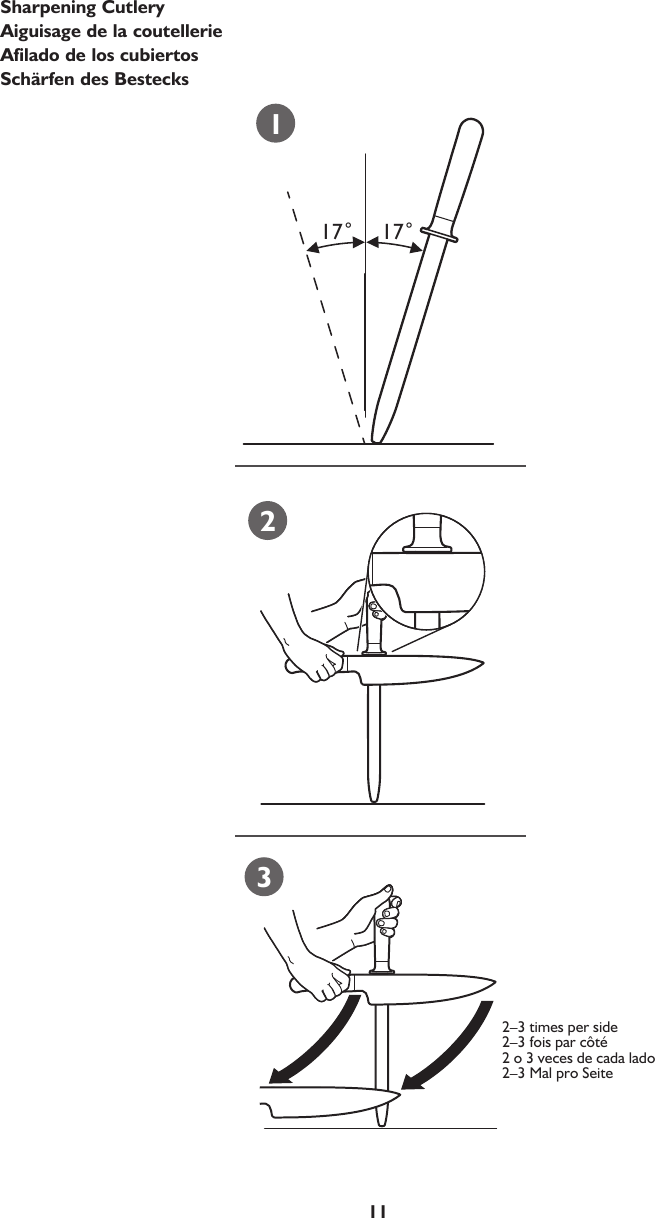 Sharpening Cutlery
Aiguisage de la coutellerie
Afilado de los cubiertos
Schärfen des Bestecks

1

17° 17°

2

3

2–3 times per side
2–3 fois par côté
2 o 3 veces de cada lado
2–3 Mal pro Seite

11