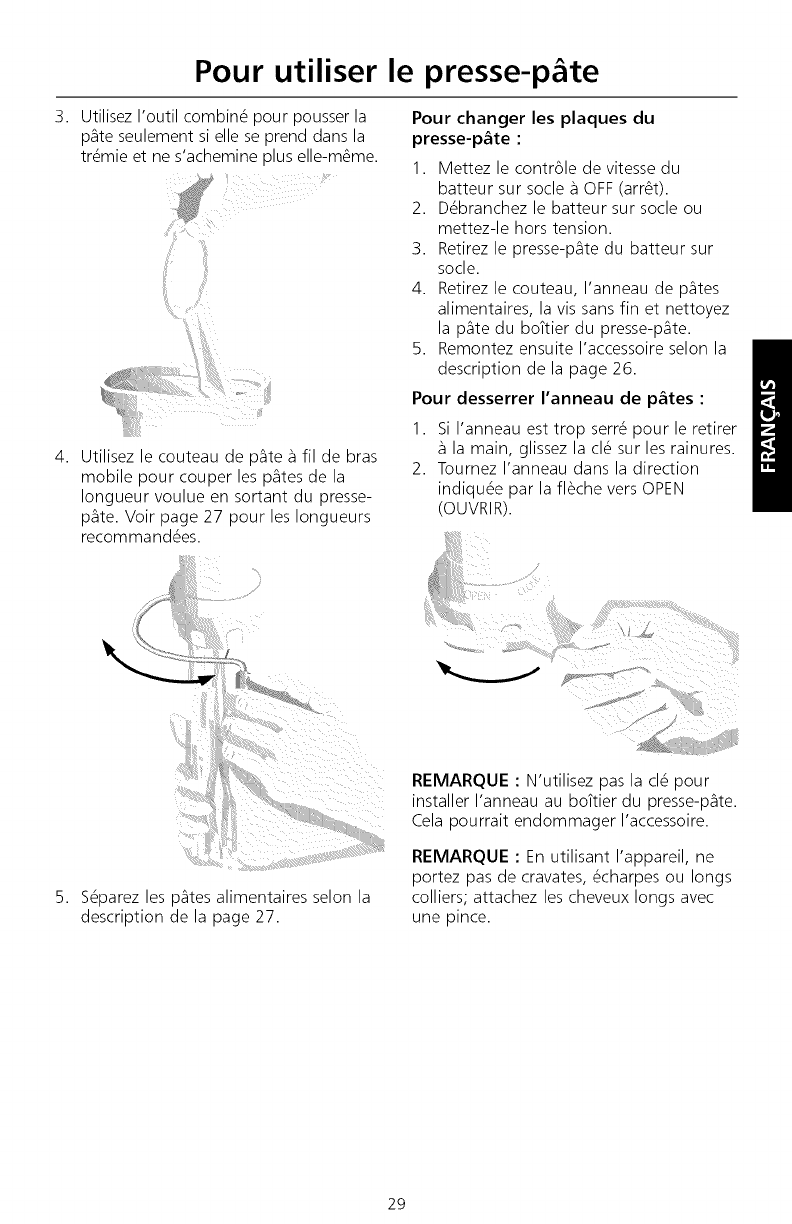 Pour utiliser le presse-pâte

3. Utilisez l'outil combiné pour pousser la pâte seulement si elle se prend dans la trémie et ne s'achemine plus elle-même.

4. Utilisez le couteau de pâte à fil de bras mobile pour couper les pâtes de la longueur voulue en sortant du presse-pâte. Voir page 27 pour les longueurs recommandées.

5. Séparez les pâtes alimentaires selon la description de la page 27.

Pour changer les plaques du presse-pâte :

1. Mettez le contrôle de vitesse du batteur sur socle à OFF (arrêt).
2. Débranchez le batteur sur socle ou mettez-le hors tension.
3. Retirez le presse-pâte du batteur sur socle.
4. Retirez le couteau, l'anneau de pâtes alimentaires, la vis sans fin et nettoyez la pâte du boîtier du presse-pâte.
5. Remontez ensuite l'accessoire selon la description de la page 26.

Pour desserrer l'anneau de pâtes :

1. Si l'anneau est trop serré pour le retirer à la main, glissez la clé sur les rainures.
2. Tournez l'anneau dans la direction indiquée par la flèche vers OPEN (OUVRIR).

OPEN

REMARQUE : N'utilisez pas la clé pour installer l'anneau au boîtier du presse-pâte. Cela pourrait endommager l'accessoire.

REMARQUE : En utilisant l'appareil, ne portez pas de cravates, écharpes ou longs colliers; attachez les cheveux longs avec une pince.

FRANÇAIS

29