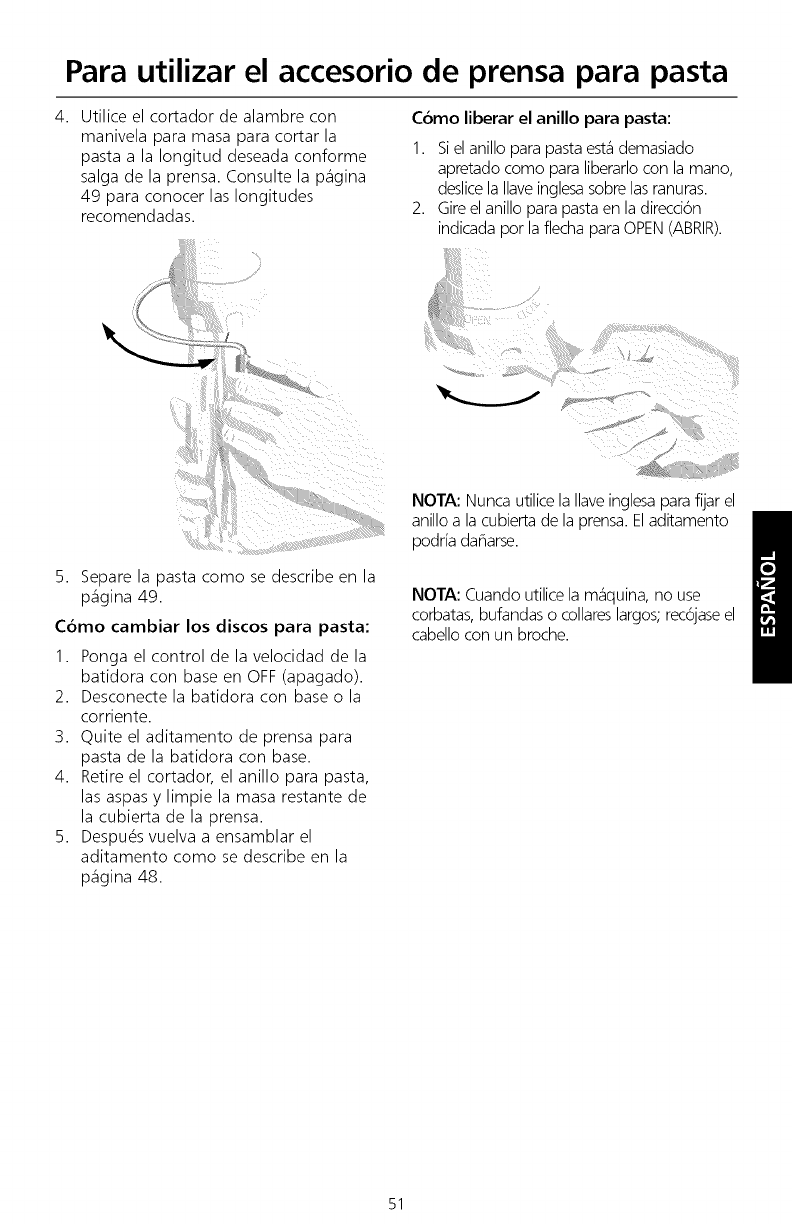 Para utilizar el accesorio de prensa para pasta

4. Utilice el cortador de alambre con manivela para masa para cortar la pasta a la longitud deseada conforme salga de la prensa. Consulte la página 49 para conocer las longitudes recomendadas.

5. Separe la pasta como se describe en la página 49.

Cómo cambiar los discos para pasta:

1. Ponga el control de la velocidad de la batidora con base en OFF (apagado).
2. Desconecte la batidora con base o la corriente.
3. Quite el aditamento de prensa para pasta de la batidora con base.
4. Retire el cortador, el anillo para pasta, las aspas y limpie la masa restante de la cubierta de la prensa.
5. Después vuelva a ensamblar el aditamento como se describe en la página 48.

Cómo liberar el anillo para pasta:

1. Si el anillo para pasta está demasiado apretado como para liberarlo con la mano, deslice la llave inglesa sobre las ranuras.
2. Gire el anillo para pasta en la dirección indicada por la flecha para OPEN (ABRIR).

OPEN

NOTA: Nunca utilice la llave inglesa para fijar el anillo a la cubierta de la prensa. El aditamento podría dañarse.

NOTA: Cuando utilice la máquina, no use corbatas, bufandas o collares largos; recójase el cabello con un broche.

ESPAÑOL

51