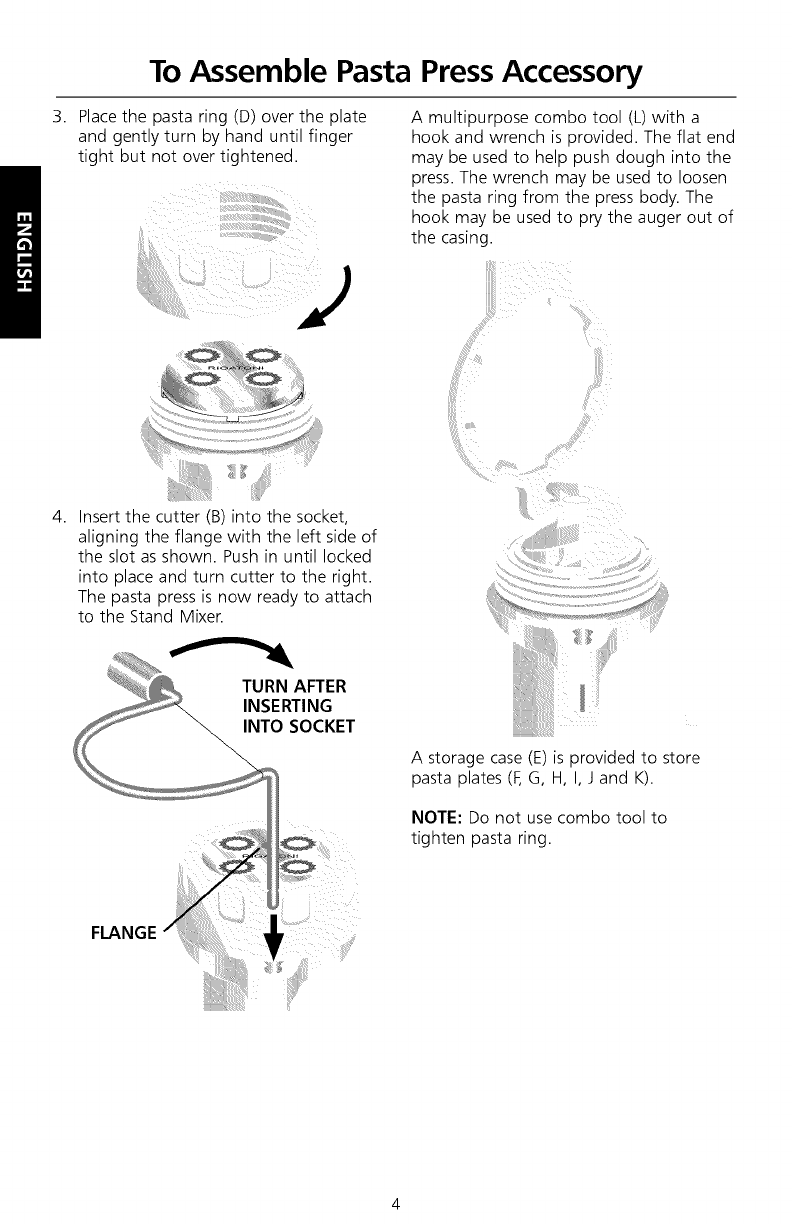 To Assemble Pasta Press Accessory

ENGLISH

3. Place the pasta ring (D) over the plate and gently turn by hand until finger tight but not over tightened.

RIGATONI

4. Insert the cutter (B) into the socket, aligning the flange with the left side of the slot as shown. Push in until locked into place and turn cutter to the right. The pasta press is now ready to attach to the Stand Mixer.

TURN AFTER INSERTING INTO SOCKET

FLANGE

A multipurpose combo tool (L) with a hook and wrench is provided. The flat end may be used to help push dough into the press. The wrench may be used to loosen the pasta ring from the press body. The hook may be used to pry the auger out of the casing.

A storage case (E) is provided to store pasta plates (F, G, H, I, J and K).

NOTE: Do not use combo tool to tighten pasta ring.

4