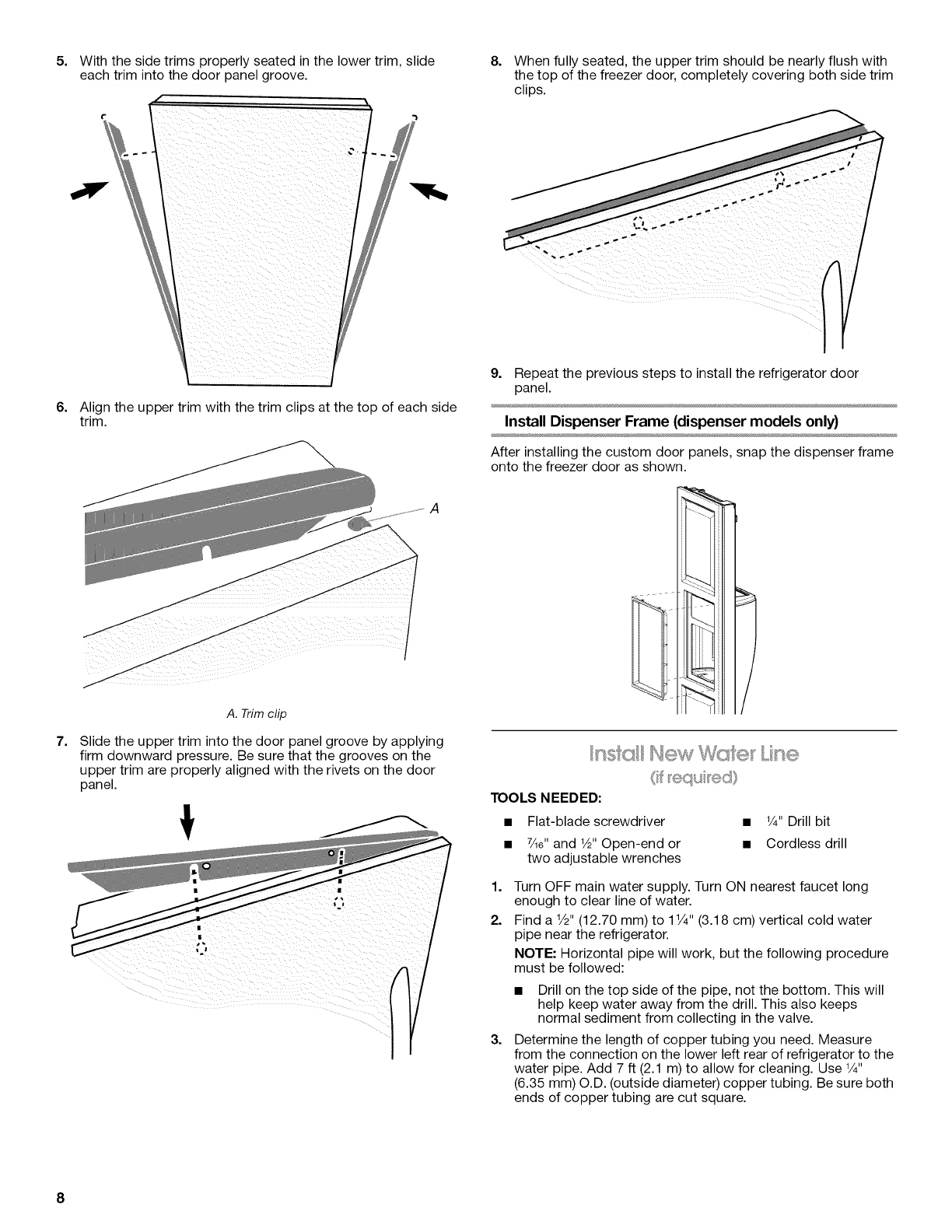 5. With the side trims properly seated in the lower trim, slide each trim into the door panel groove.

6. Align the upper trim with the trim clips at the top of each side trim.

A

A. Trim clip

7. Slide the upper trim into the door panel groove by applying firm downward pressure. Be sure that the grooves on the upper trim are properly aligned with the rivets on the door panel.

8. When fully seated, the upper trim should be nearly flush with the top of the freezer door, completely covering both side trim clips.

9. Repeat the previous steps to install the refrigerator door panel.

Install Dispenser Frame (dispenser models only)

After installing the custom door panels, snap the dispenser frame onto the freezer door as shown.

Install New Water Line
(if required)

TOOLS NEEDED:

■ Flat-blade screwdriver

■ $\frac{7}{16}$" and $\frac{1}{2}$" Open-end or two adjustable wrenches

■ $\frac{1}{4}$" Drill bit

■ Cordless drill

1. Turn OFF main water supply. Turn ON nearest faucet long enough to clear line of water.

2. Find a $\frac{1}{2}$" (12.70 mm) to $1\frac{1}{4}$" (3.18 cm) vertical cold water pipe near the refrigerator.

NOTE: Horizontal pipe will work, but the following procedure must be followed:

■ Drill on the top side of the pipe, not the bottom. This will help keep water away from the drill. This also keeps normal sediment from collecting in the valve.

3. Determine the length of copper tubing you need. Measure from the connection on the lower left rear of refrigerator to the water pipe. Add 7 ft (2.1 m) to allow for cleaning. Use $\frac{1}{4}$" (6.35 mm) O.D. (outside diameter) copper tubing. Be sure both ends of copper tubing are cut square.

8