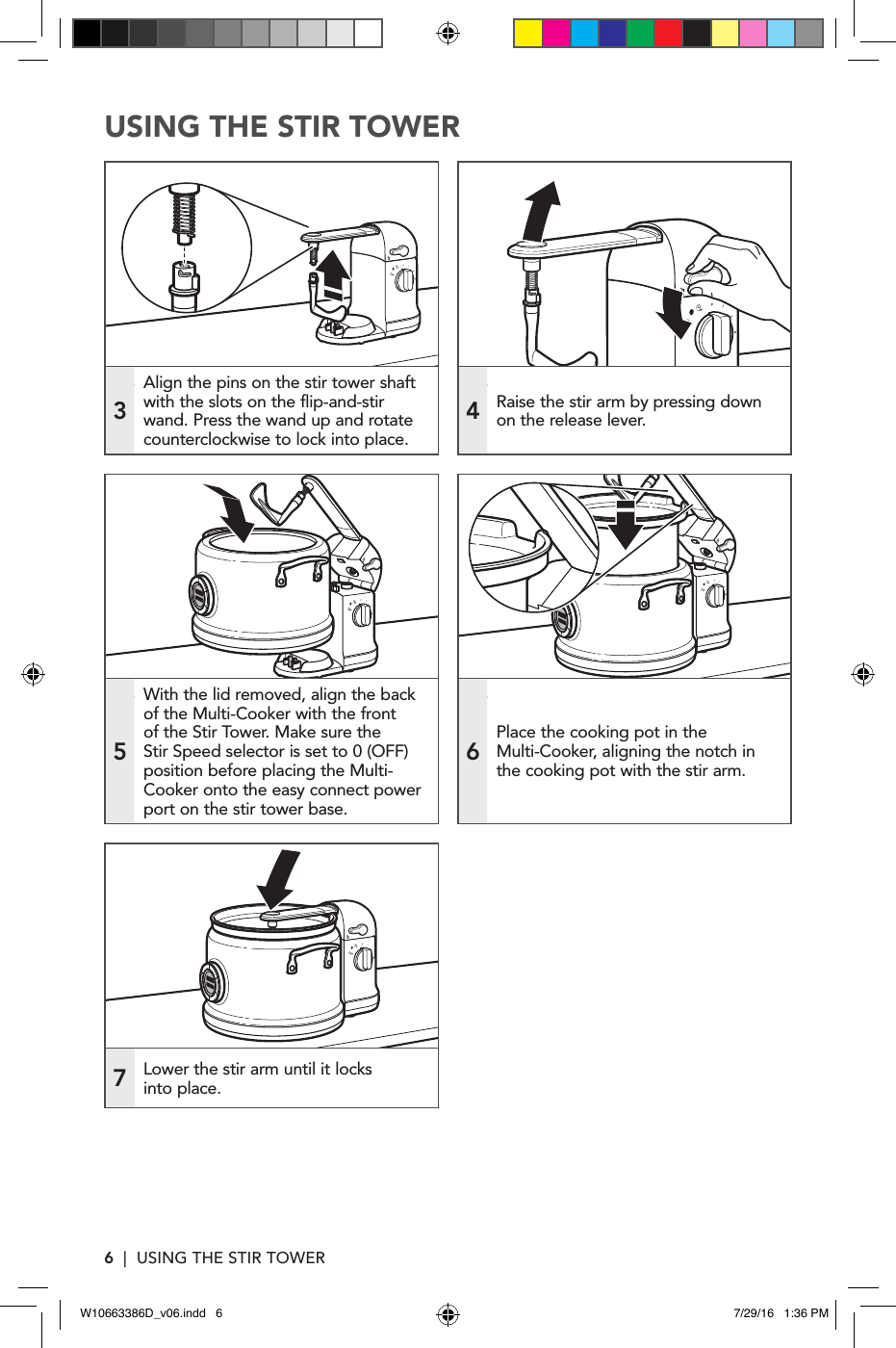 USING THE STIR TOWER

3 Align the pins on the stir tower shaft with the slots on the flip-and-stir wand. Press the wand up and rotate counterclockwise to lock into place.

4 Raise the stir arm by pressing down on the release lever.

5 With the lid removed, align the back of the Multi-Cooker with the front of the Stir Tower. Make sure the Stir Speed selector is set to 0 (OFF) position before placing the Multi-Cooker onto the easy connect power port on the stir tower base.

6 Place the cooking pot in the Multi-Cooker, aligning the notch in the cooking pot with the stir arm.

7 Lower the stir arm until it locks into place.

6 | USING THE STIR TOWER

W10663386D_v06.indd 6

7/29/16 1:36 PM