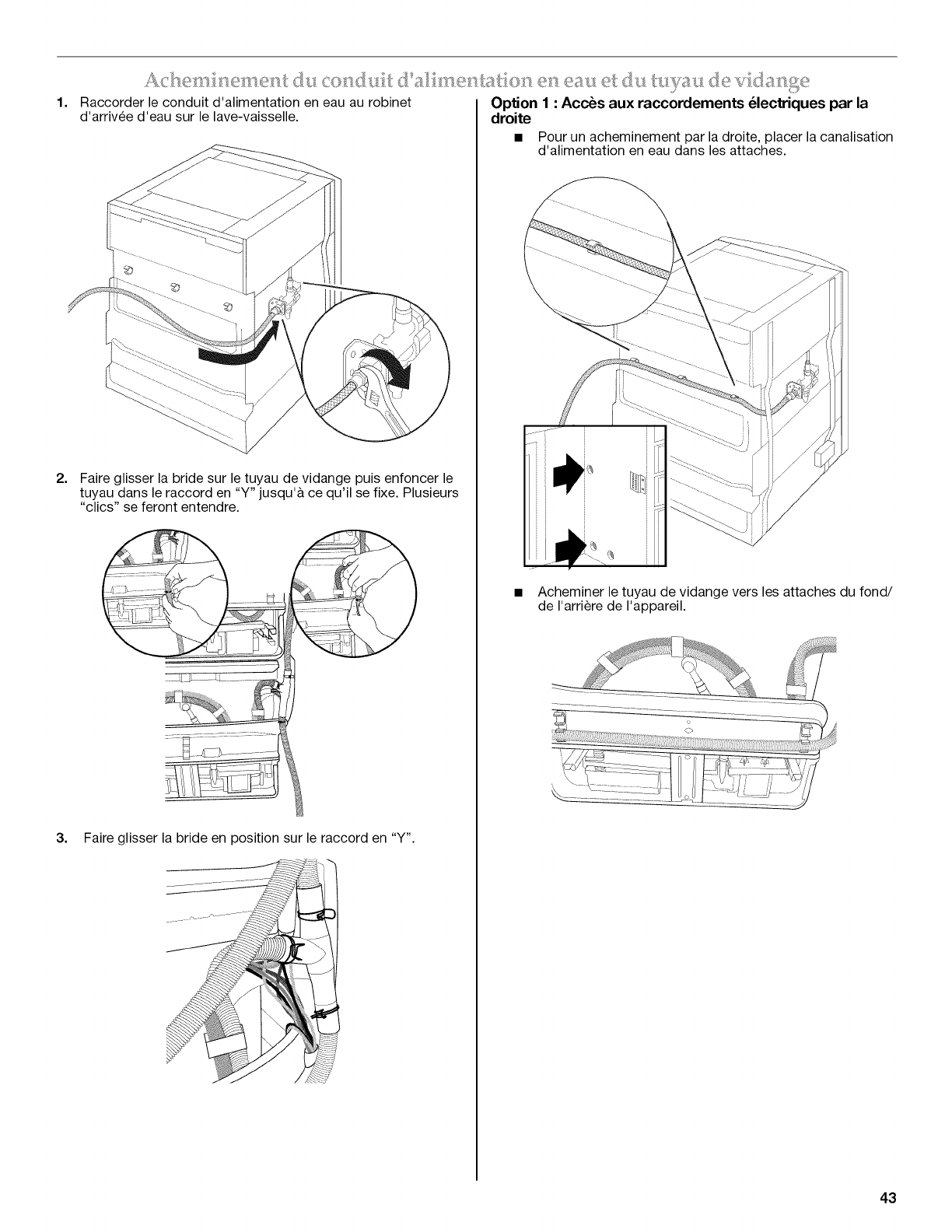 Acheminement du conduit d'alimentation en eau et du tuyau de vidange

1. Raccorder le conduit d'alimentation en eau au robinet d'arrivée d'eau sur le lave-vaisselle.

2. Faire glisser la bride sur le tuyau de vidange puis enfoncer le tuyau dans le raccord en "Y" jusqu'à ce qu'il se fixe. Plusieurs "clics" se feront entendre.

3. Faire glisser la bride en position sur le raccord en "Y".

Option 1 : Accès aux raccordements électriques par la droite

■ Pour un acheminement par la droite, placer la canalisation d'alimentation en eau dans les attaches.

■ Acheminer le tuyau de vidange vers les attaches du fond/ de l'arrière de l'appareil.

43