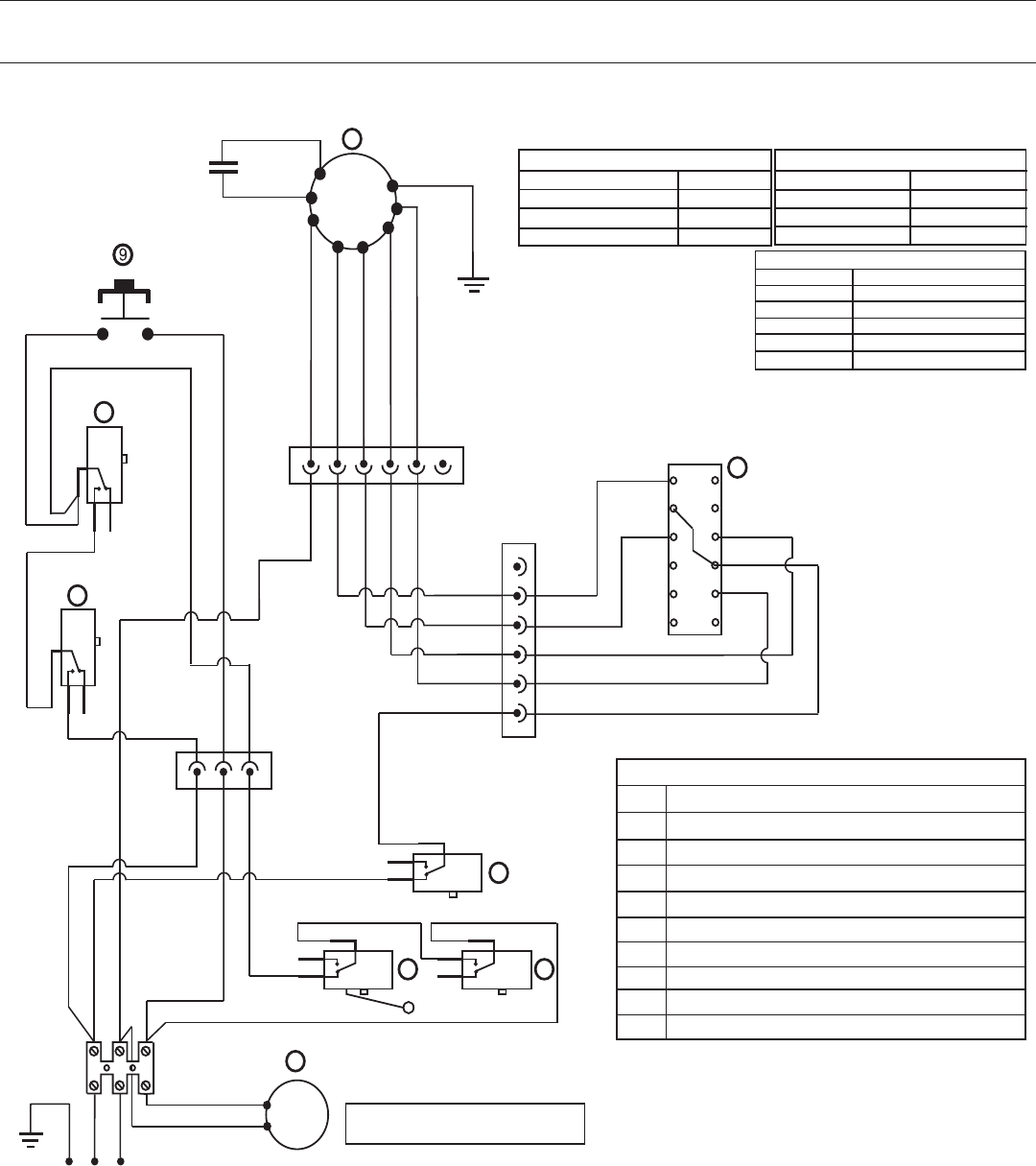 9