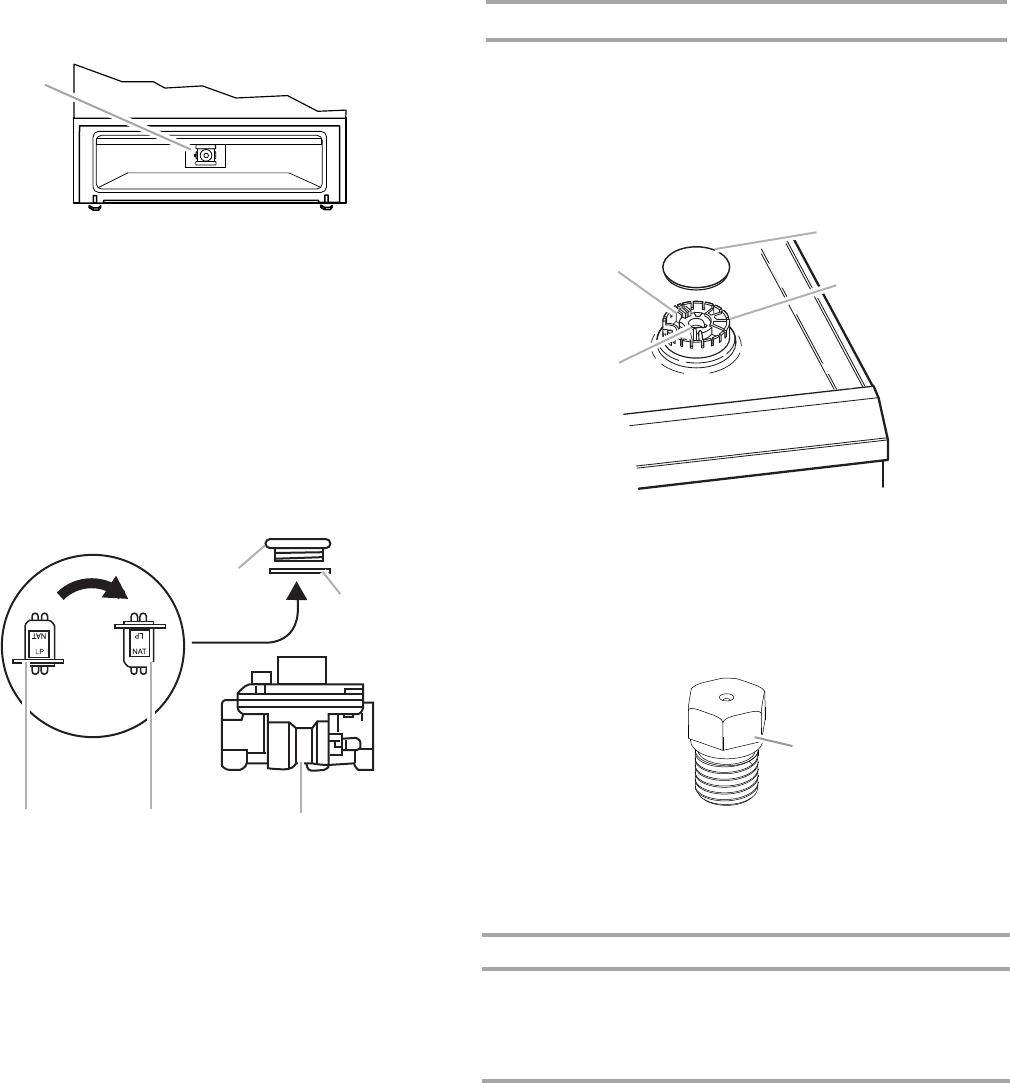 NAT
LP

LP
NAT