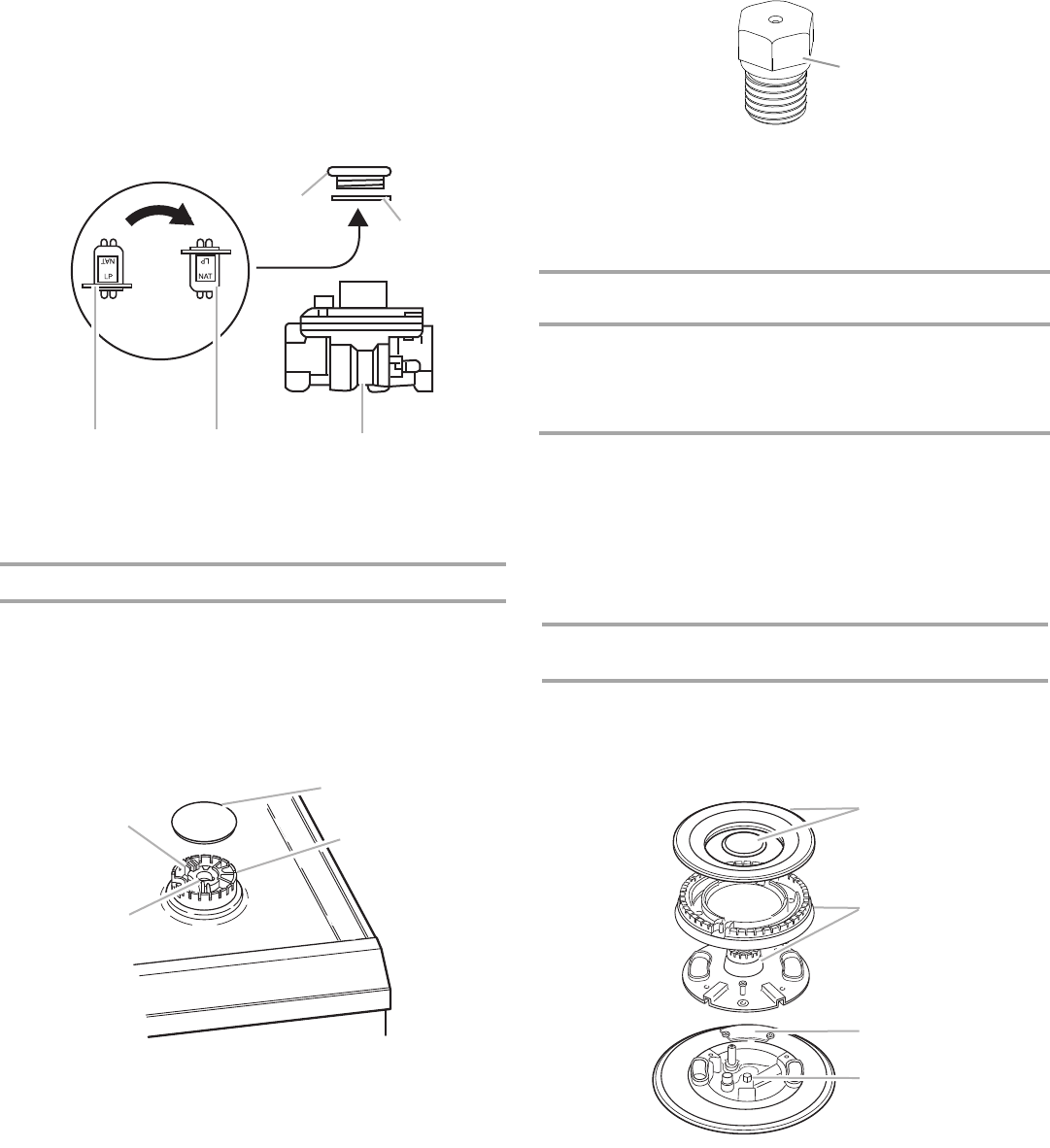 NAT
LP
LP
NAT