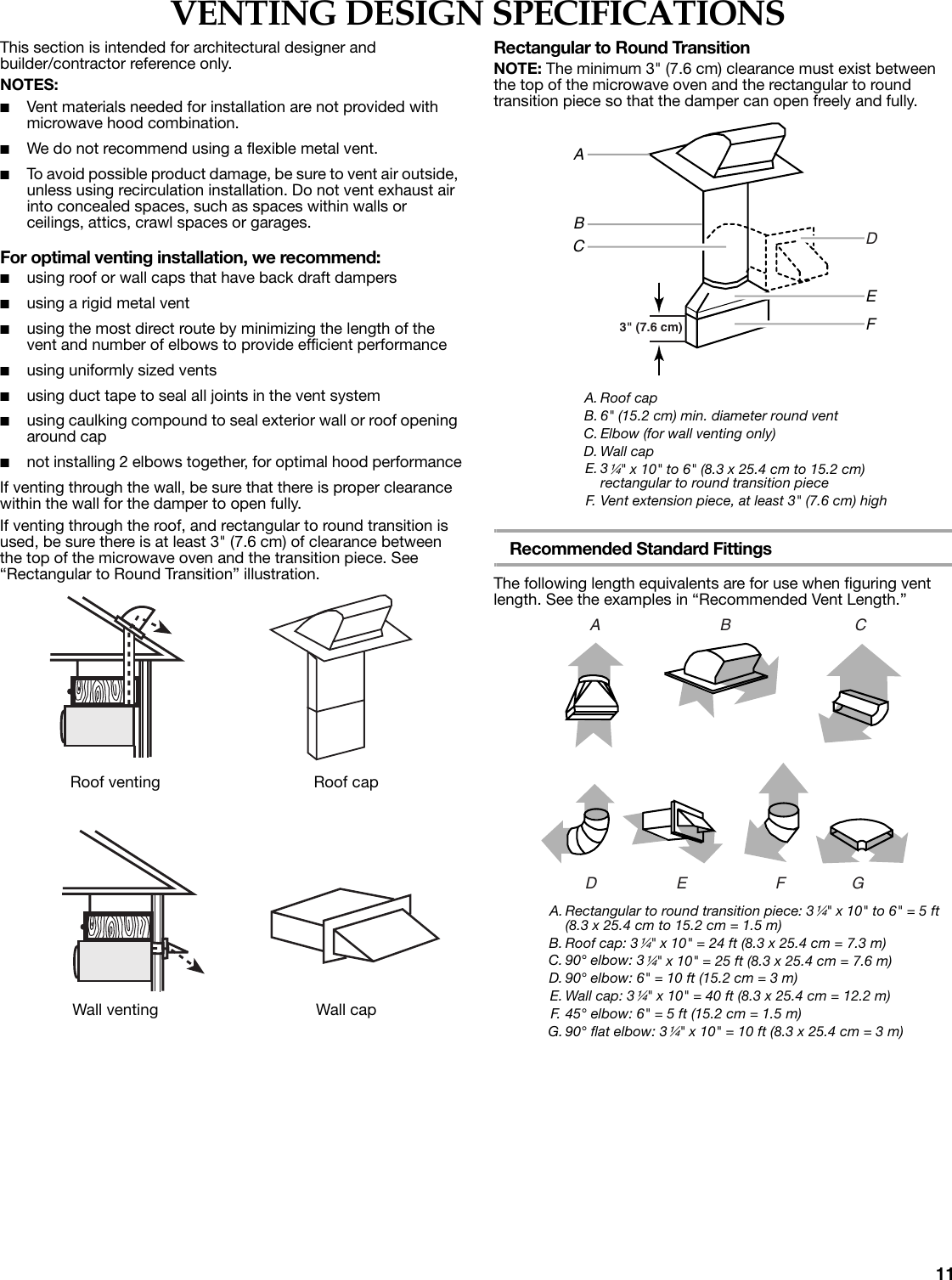 VENTING DESIGN SPECIFICATIONS

This section is intended for architectural designer and builder/contractor reference only.

NOTES:

■ Vent materials needed for installation are not provided with microwave hood combination.

■ We do not recommend using a flexible metal vent.

■ To avoid possible product damage, be sure to vent air outside, unless using recirculation installation. Do not vent exhaust air into concealed spaces, such as spaces within walls or ceilings, attics, crawl spaces or garages.

For optimal venting installation, we recommend:

■ using roof or wall caps that have back draft dampers

■ using a rigid metal vent

■ using the most direct route by minimizing the length of the vent and number of elbows to provide efficient performance

■ using uniformly sized vents

■ using duct tape to seal all joints in the vent system

■ using caulking compound to seal exterior wall or roof opening around cap

■ not installing 2 elbows together, for optimal hood performance

If venting through the wall, be sure that there is proper clearance within the wall for the damper to open fully.

If venting through the roof, and rectangular to round transition is used, be sure there is at least 3" (7.6 cm) of clearance between the top of the microwave oven and the transition piece. See “Rectangular to Round Transition” illustration.

Roof venting

Roof cap

Wall venting

Wall cap

Rectangular to Round Transition

NOTE: The minimum 3" (7.6 cm) clearance must exist between the top of the microwave oven and the rectangular to round transition piece so that the damper can open freely and fully.

A

B

C

D

E

F

3" (7.6 cm)

A. Roof cap
B. 6" (15.2 cm) min. diameter round vent
C. Elbow (for wall venting only)
D. Wall cap
E. 3¼" x 10" to 6" (8.3 x 25.4 cm to 15.2 cm) rectangular to round transition piece
F. Vent extension piece, at least 3" (7.6 cm) high

Recommended Standard Fittings

The following length equivalents are for use when figuring vent length. See the examples in “Recommended Vent Length.”

A B C

D E F G

A. Rectangular to round transition piece: 3¼" x 10" to 6" = 5 ft (8.3 x 25.4 cm to 15.2 cm = 1.5 m)
B. Roof cap: 3¼" x 10" = 24 ft (8.3 x 25.4 cm = 7.3 m)
C. 90° elbow: 3¼" x 10" = 25 ft (8.3 x 25.4 cm = 7.6 m)
D. 90° elbow: 6" = 10 ft (15.2 cm = 3 m)
E. Wall cap: 3¼" x 10" = 40 ft (8.3 x 25.4 cm = 12.2 m)
F. 45° elbow: 6" = 5 ft (15.2 cm = 1.5 m)
G. 90° flat elbow: 3¼" x 10" = 10 ft (8.3 x 25.4 cm = 3 m)

11