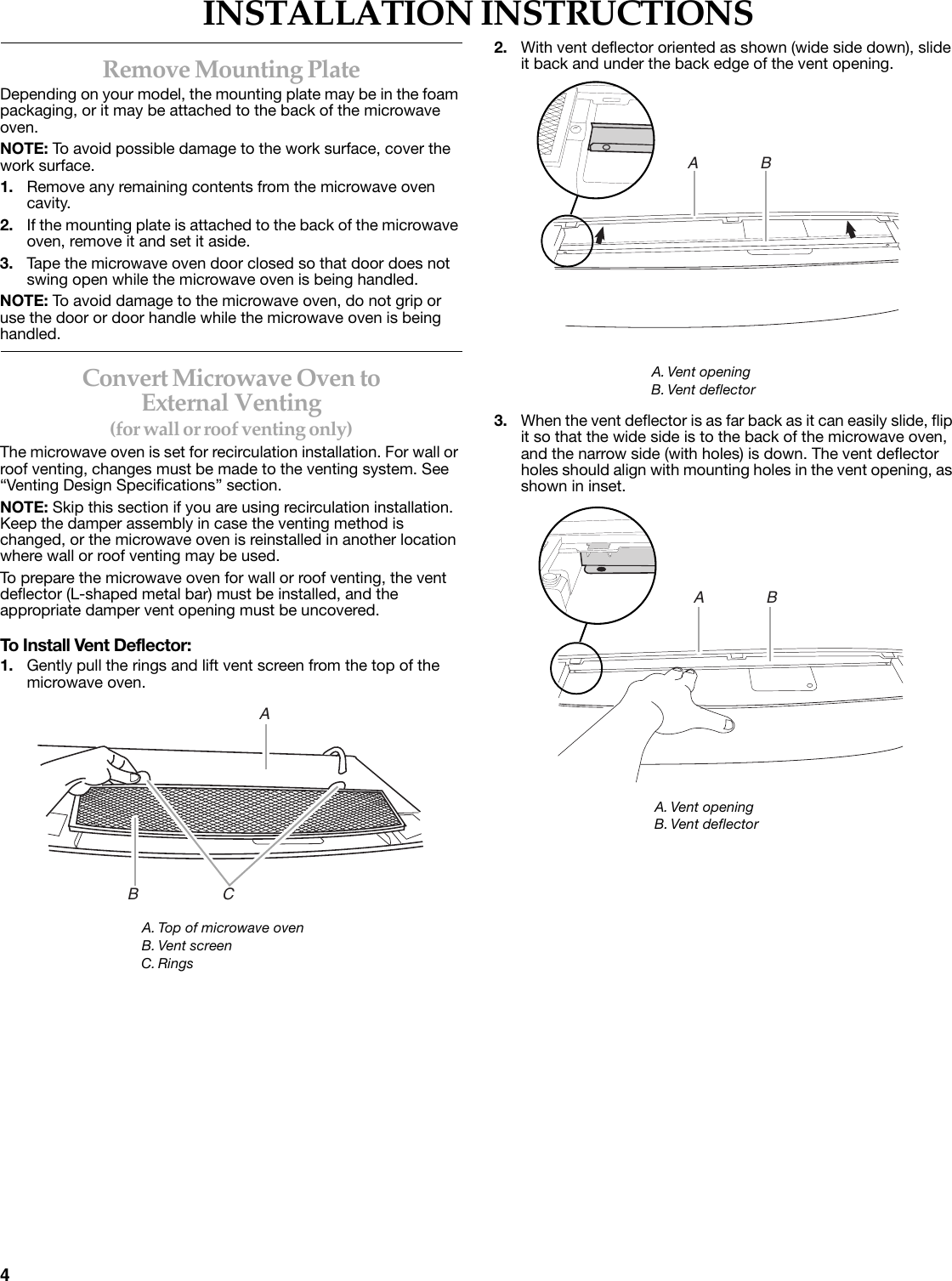 INSTALLATION INSTRUCTIONS

Remove Mounting Plate

Depending on your model, the mounting plate may be in the foam packaging, or it may be attached to the back of the microwave oven.

NOTE: To avoid possible damage to the work surface, cover the work surface.

1. Remove any remaining contents from the microwave oven cavity.

2. If the mounting plate is attached to the back of the microwave oven, remove it and set it aside.

3. Tape the microwave oven door closed so that door does not swing open while the microwave oven is being handled.

NOTE: To avoid damage to the microwave oven, do not grip or use the door or door handle while the microwave oven is being handled.

Convert Microwave Oven to External Venting
(for wall or roof venting only)

The microwave oven is set for recirculation installation. For wall or roof venting, changes must be made to the venting system. See “Venting Design Specifications” section.

NOTE: Skip this section if you are using recirculation installation. Keep the damper assembly in case the venting method is changed, or the microwave oven is reinstalled in another location where wall or roof venting may be used.

To prepare the microwave oven for wall or roof venting, the vent deflector (L-shaped metal bar) must be installed, and the appropriate damper vent opening must be uncovered.

To Install Vent Deflector:

1. Gently pull the rings and lift vent screen from the top of the microwave oven.

A
B C

A. Top of microwave oven
B. Vent screen
C. Rings

2. With vent deflector oriented as shown (wide side down), slide it back and under the back edge of the vent opening.

A B

A. Vent opening
B. Vent deflector

3. When the vent deflector is as far back as it can easily slide, flip it so that the wide side is to the back of the microwave oven, and the narrow side (with holes) is down. The vent deflector holes should align with mounting holes in the vent opening, as shown in inset.

A B

A. Vent opening
B. Vent deflector

4