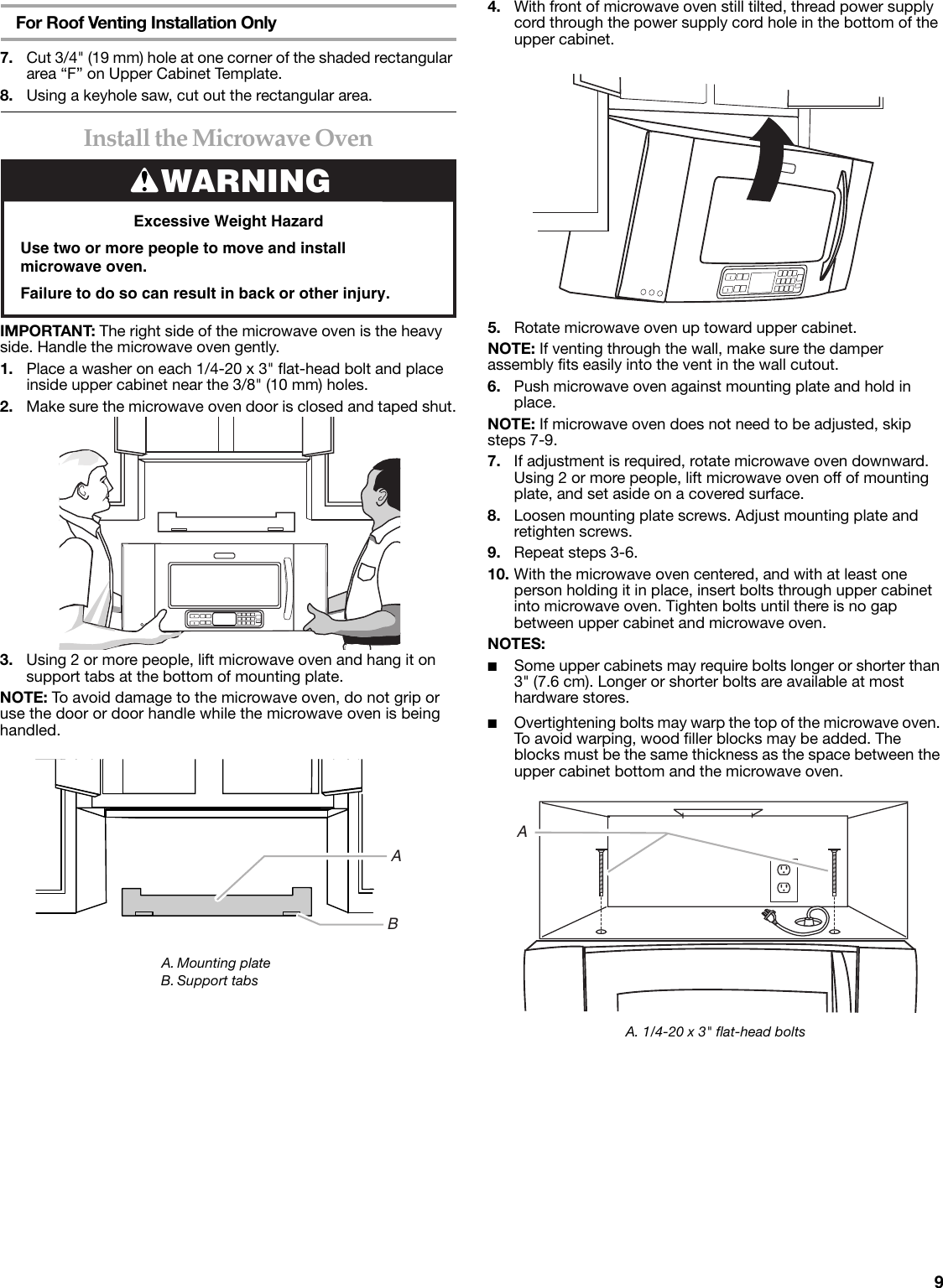 For Roof Venting Installation Only

7. Cut 3/4" (19 mm) hole at one corner of the shaded rectangular area “F” on Upper Cabinet Template.

8. Using a keyhole saw, cut out the rectangular area.

Install the Microwave Oven

WARNING

Excessive Weight Hazard

Use two or more people to move and install microwave oven.

Failure to do so can result in back or other injury.

IMPORTANT: The right side of the microwave oven is the heavy side. Handle the microwave oven gently.

1. Place a washer on each 1/4-20 x 3" flat-head bolt and place inside upper cabinet near the 3/8" (10 mm) holes.

2. Make sure the microwave oven door is closed and taped shut.

3. Using 2 or more people, lift microwave oven and hang it on support tabs at the bottom of mounting plate.

NOTE: To avoid damage to the microwave oven, do not grip or use the door or door handle while the microwave oven is being handled.

A

B

A. Mounting plate
B. Support tabs

4. With front of microwave oven still tilted, thread power supply cord through the power supply cord hole in the bottom of the upper cabinet.

5. Rotate microwave oven up toward upper cabinet.

NOTE: If venting through the wall, make sure the damper assembly fits easily into the vent in the wall cutout.

6. Push microwave oven against mounting plate and hold in place.

NOTE: If microwave oven does not need to be adjusted, skip steps 7-9.

7. If adjustment is required, rotate microwave oven downward. Using 2 or more people, lift microwave oven off of mounting plate, and set aside on a covered surface.

8. Loosen mounting plate screws. Adjust mounting plate and retighten screws.

9. Repeat steps 3-6.

10. With the microwave oven centered, and with at least one person holding it in place, insert bolts through upper cabinet into microwave oven. Tighten bolts until there is no gap between upper cabinet and microwave oven.

NOTES:

■ Some upper cabinets may require bolts longer or shorter than 3" (7.6 cm). Longer or shorter bolts are available at most hardware stores.

■ Overtightening bolts may warp the top of the microwave oven. To avoid warping, wood filler blocks may be added. The blocks must be the same thickness as the space between the upper cabinet bottom and the microwave oven.

A

A. 1/4-20 x 3" flat-head bolts

9