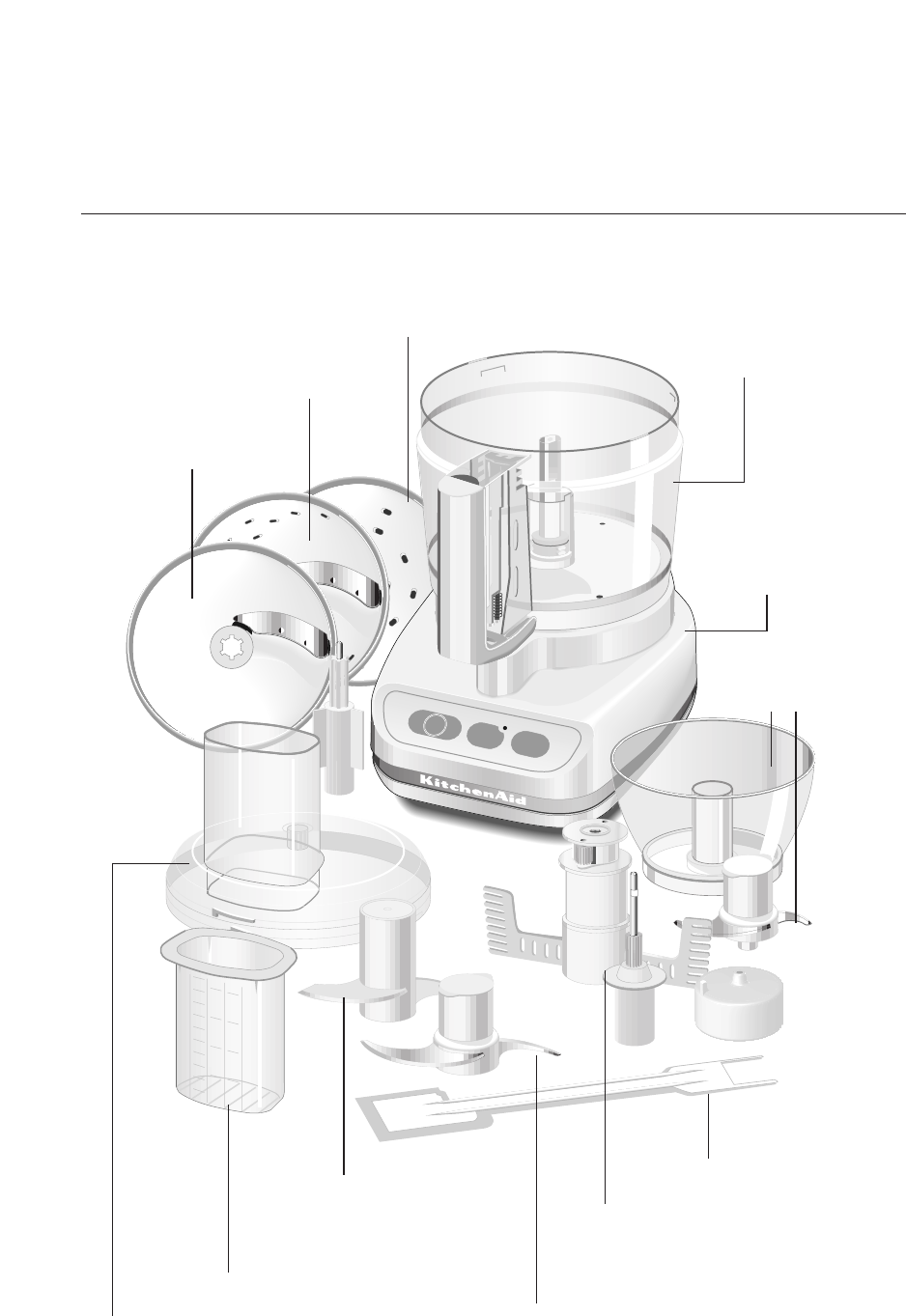 KitchenAid