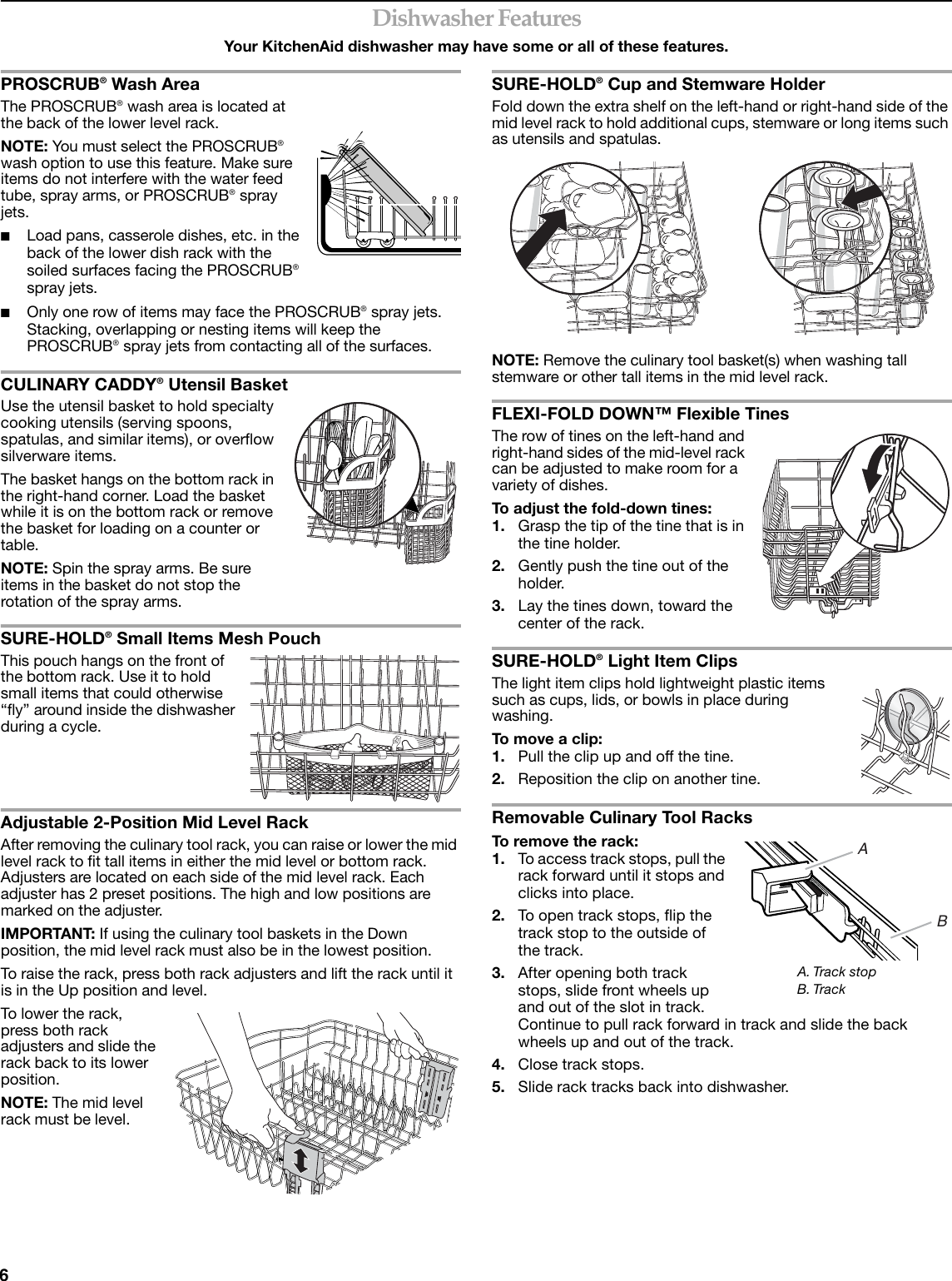 Dishwasher Features

Your KitchenAid dishwasher may have some or all of these features.

PROSCRUB® Wash Area

The PROSCRUB® wash area is located at the back of the lower level rack.

NOTE: You must select the PROSCRUB® wash option to use this feature. Make sure items do not interfere with the water feed tube, spray arms, or PROSCRUB® spray jets.

■ Load pans, casserole dishes, etc. in the back of the lower dish rack with the soiled surfaces facing the PROSCRUB® spray jets.

■ Only one row of items may face the PROSCRUB® spray jets. Stacking, overlapping or nesting items will keep the PROSCRUB® spray jets from contacting all of the surfaces.

CULINARY CADDY® Utensil Basket

Use the utensil basket to hold specialty cooking utensils (serving spoons, spatulas, and similar items), or overflow silverware items.

The basket hangs on the bottom rack in the right-hand corner. Load the basket while it is on the bottom rack or remove the basket for loading on a counter or table.

NOTE: Spin the spray arms. Be sure items in the basket do not stop the rotation of the spray arms.

SURE-HOLD® Small Items Mesh Pouch

This pouch hangs on the front of the bottom rack. Use it to hold small items that could otherwise “fly” around inside the dishwasher during a cycle.

Adjustable 2-Position Mid Level Rack

After removing the culinary tool rack, you can raise or lower the mid level rack to fit tall items in either the mid level or bottom rack. Adjusters are located on each side of the mid level rack. Each adjuster has 2 preset positions. The high and low positions are marked on the adjuster.

IMPORTANT: If using the culinary tool baskets in the Down position, the mid level rack must also be in the lowest position.

To raise the rack, press both rack adjusters and lift the rack until it is in the Up position and level.

To lower the rack, press both rack adjusters and slide the rack back to its lower position.

NOTE: The mid level rack must be level.

SURE-HOLD® Cup and Stemware Holder

Fold down the extra shelf on the left-hand or right-hand side of the mid level rack to hold additional cups, stemware or long items such as utensils and spatulas.

NOTE: Remove the culinary tool basket(s) when washing tall stemware or other tall items in the mid level rack.

FLEXI-FOLD DOWN™ Flexible Tines

The row of tines on the left-hand and right-hand sides of the mid-level rack can be adjusted to make room for a variety of dishes.

To adjust the fold-down tines:
1. Grasp the tip of the tine that is in the tine holder.
2. Gently push the tine out of the holder.
3. Lay the tines down, toward the center of the rack.

SURE-HOLD® Light Item Clips

The light item clips hold lightweight plastic items such as cups, lids, or bowls in place during washing.

To move a clip:
1. Pull the clip up and off the tine.
2. Reposition the clip on another tine.

Removable Culinary Tool Racks

To remove the rack:
1. To access track stops, pull the rack forward until it stops and clicks into place.
2. To open track stops, flip the track stop to the outside of the track.
3. After opening both track stops, slide front wheels up and out of the slot in track. Continue to pull rack forward in track and slide the back wheels up and out of the track.
4. Close track stops.
5. Slide rack tracks back into dishwasher.

A
B
A. Track stop
B. Track

6