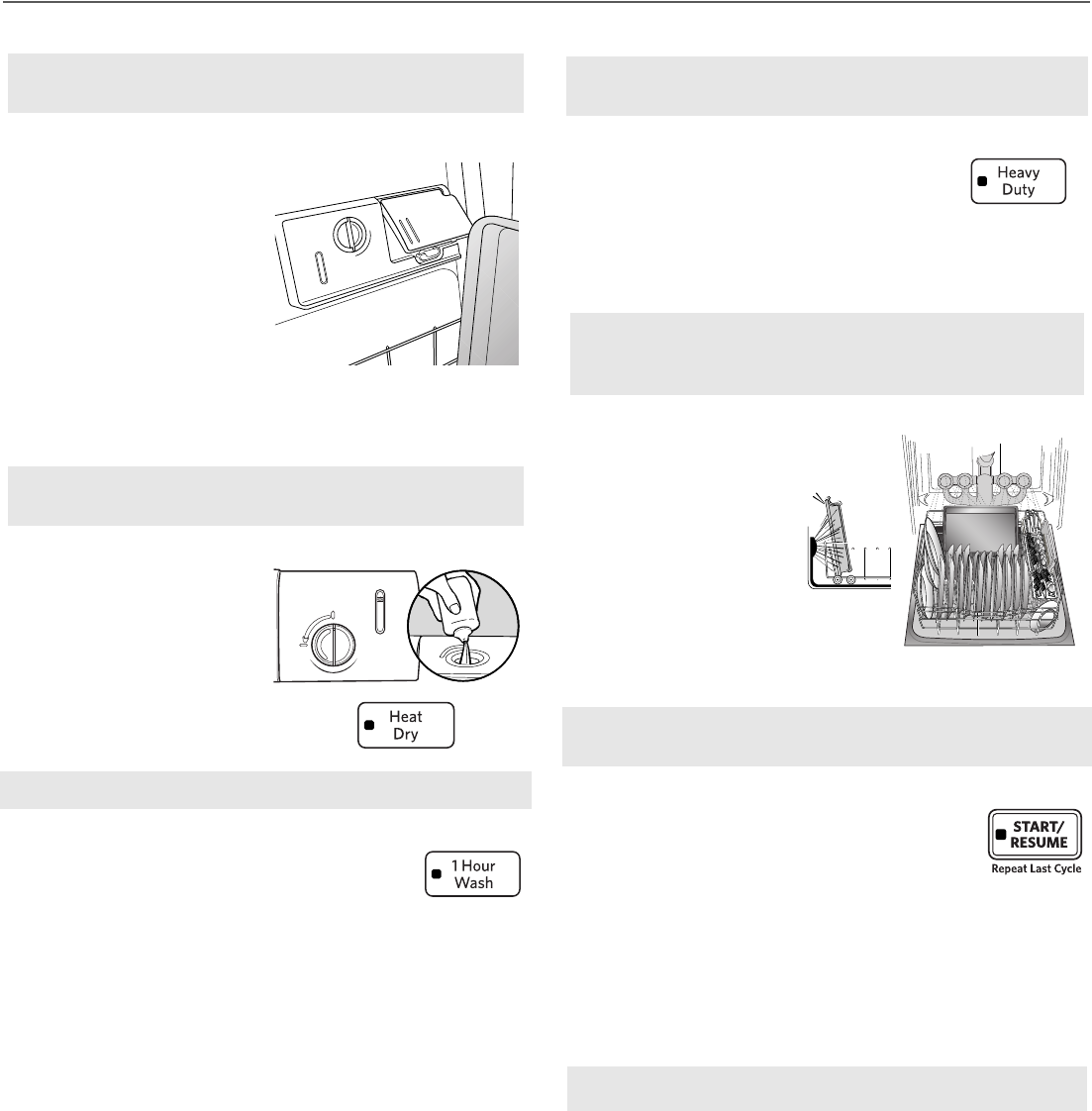 Heavy Duty

Heat Dry

1 Hour Wash

START/ RESUME

Repeat Last Cycle