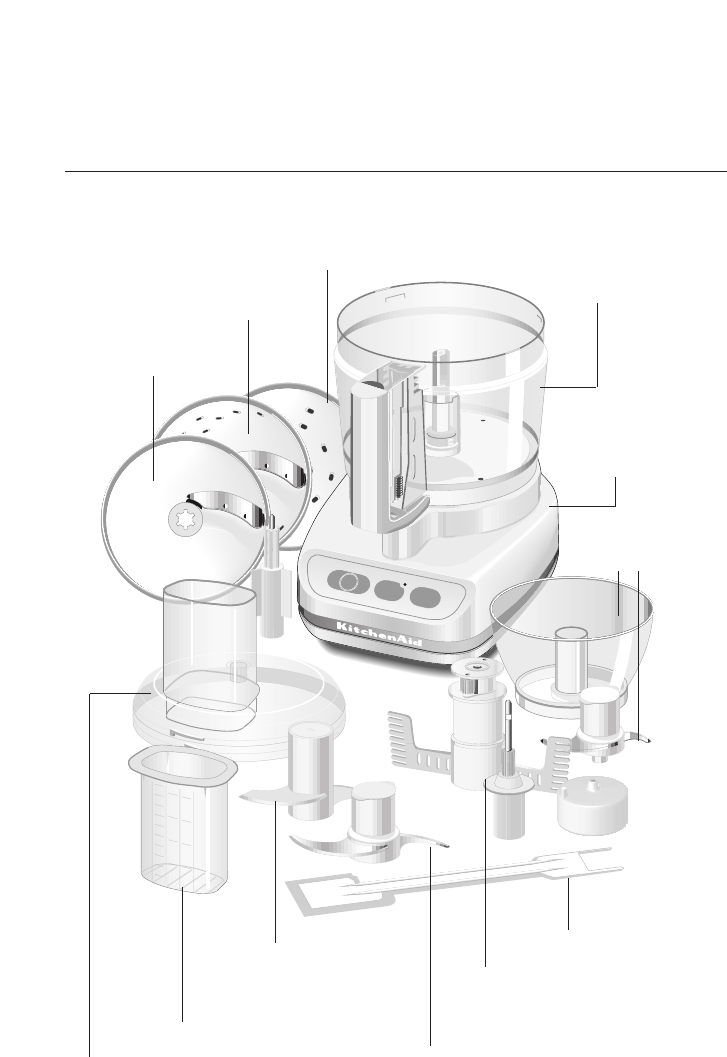 KitchenAid