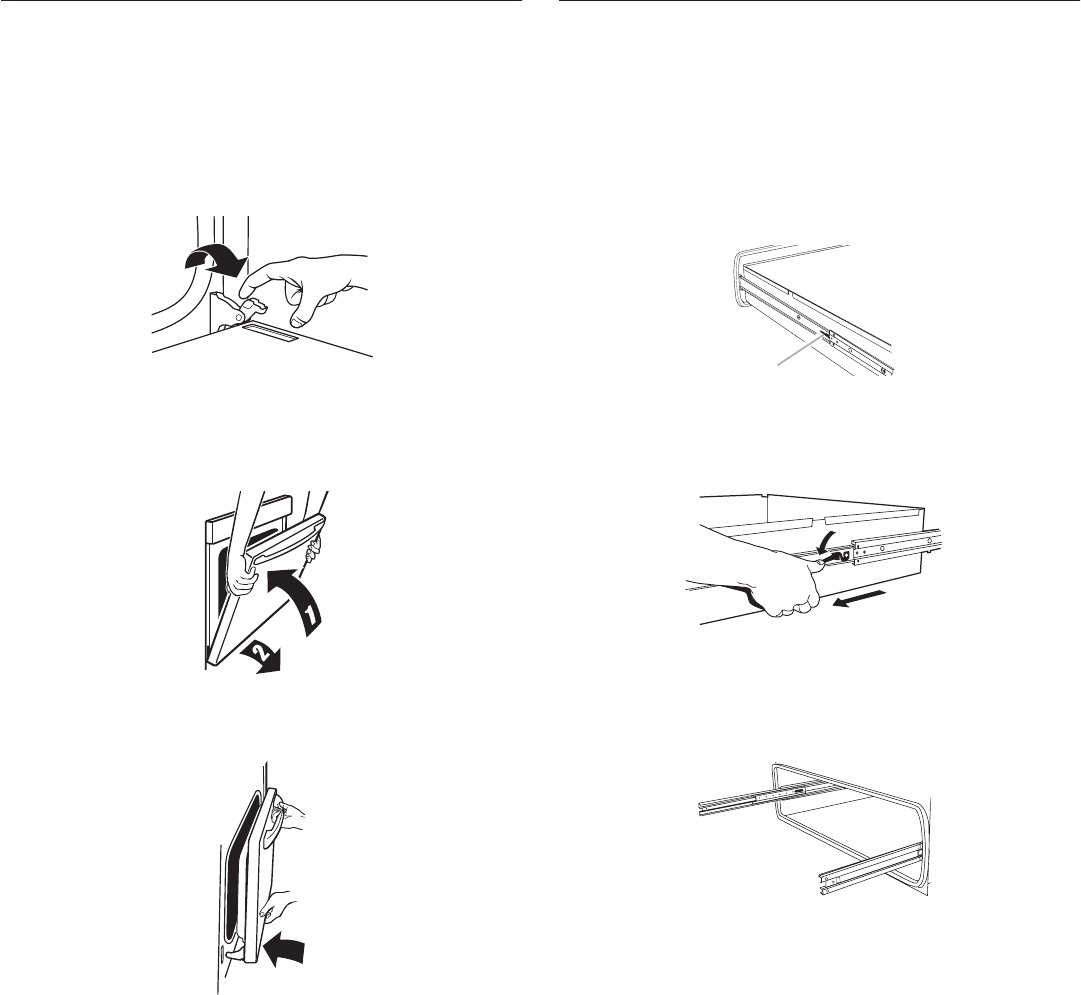 1

2