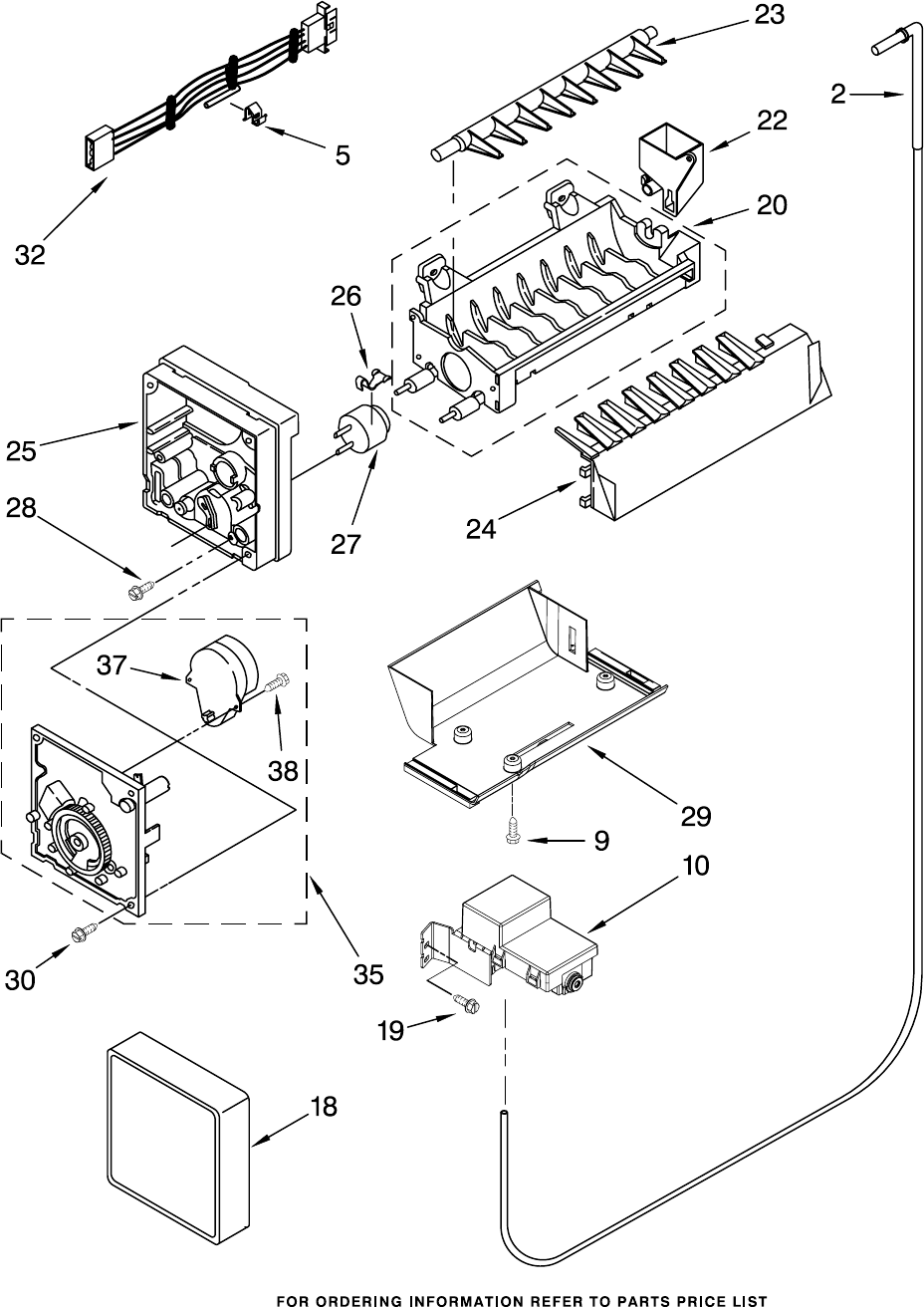 23
2
22
5
20
32
26
25
27
24
28
37
38
29
9
10
30
35
19
18
FOR ORDERING INFORMATION REFER TO PARTS PRICE LIST