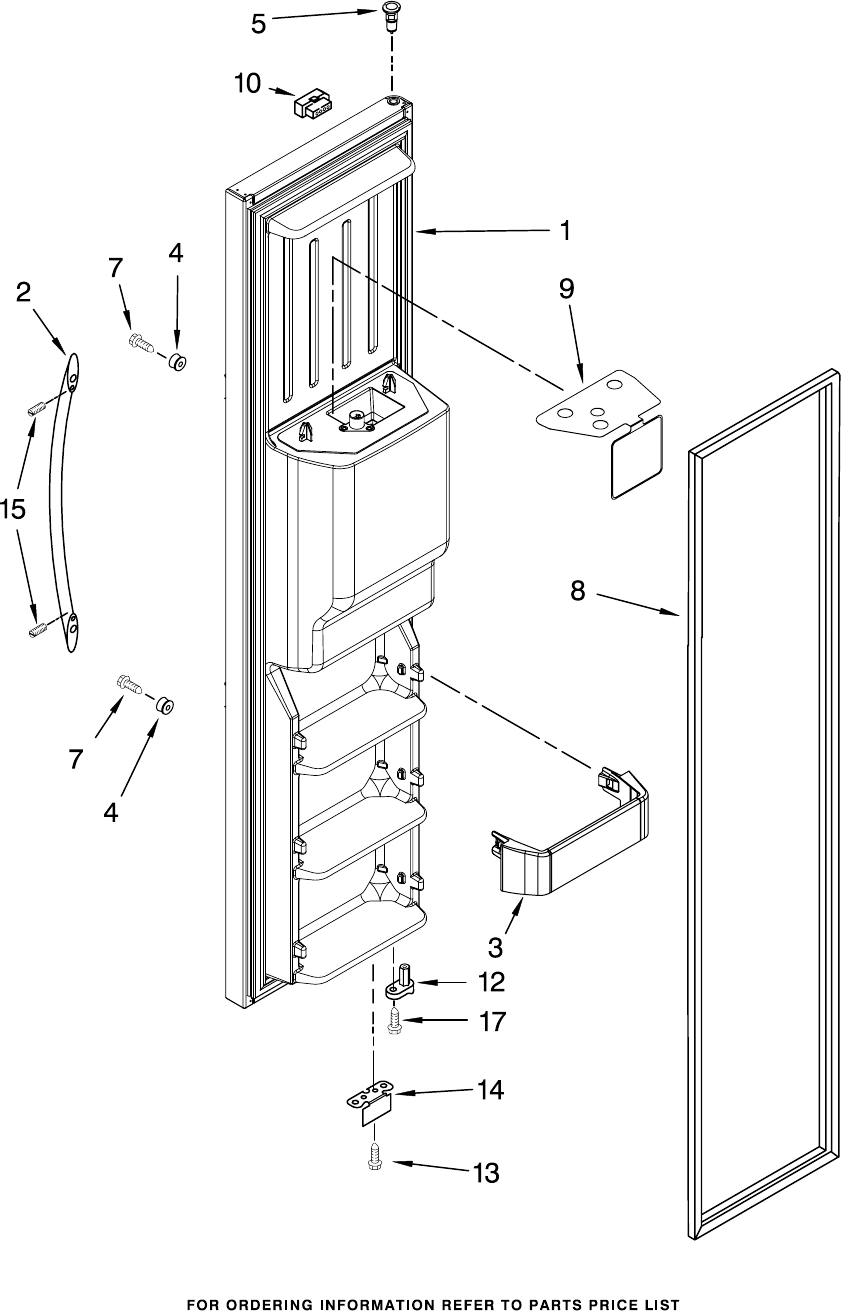 5
10
1
7
4
2
9
15
8
7
4
3
12
17
14
13
FOR ORDERING INFORMATION REFER TO PARTS PRICE LIST