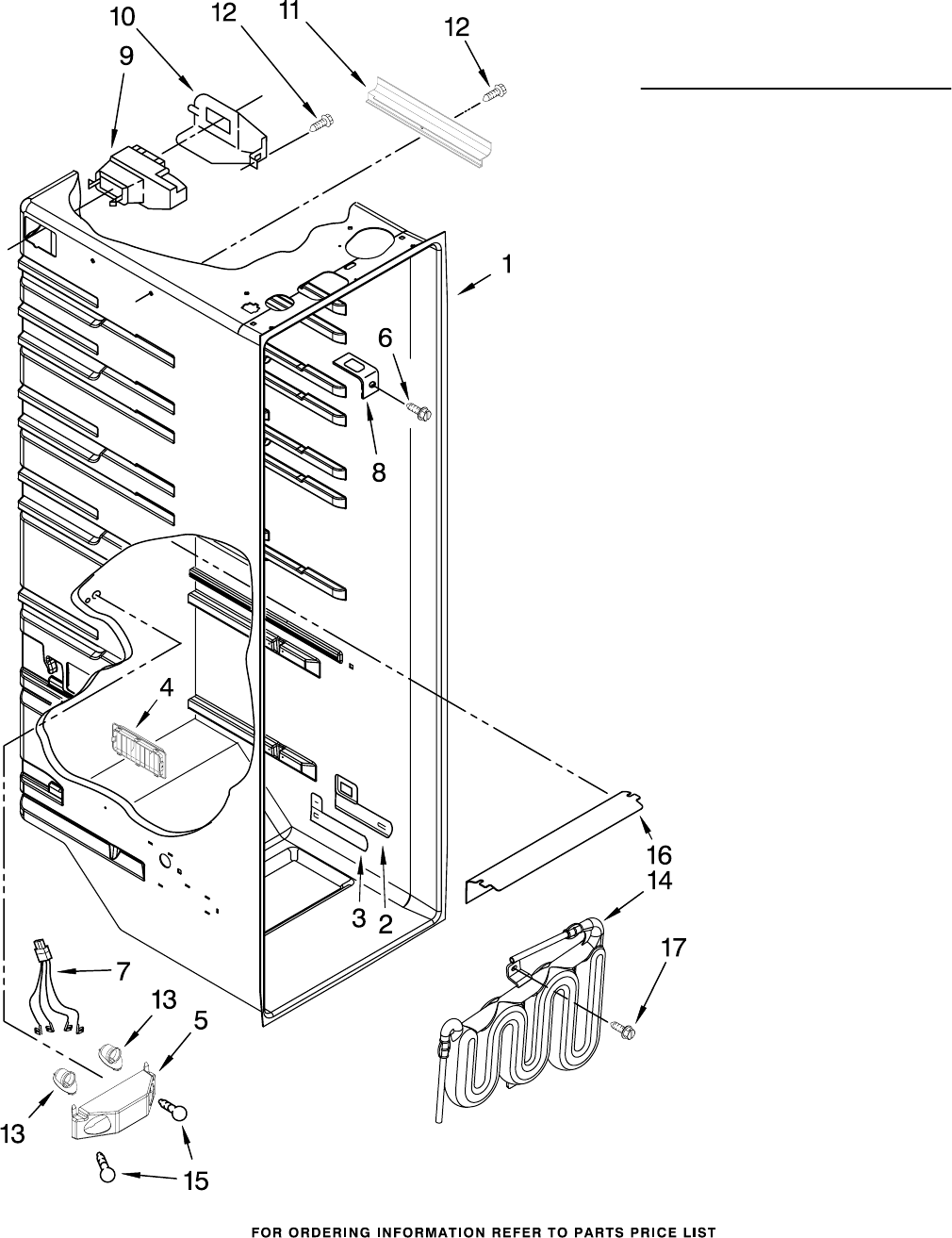 10
12
11
12
9
1
6
8
4
16
14
3
2
17
7
13
5
13
15

FOR ORDERING INFORMATION REFER TO PARTS PRICE LIST