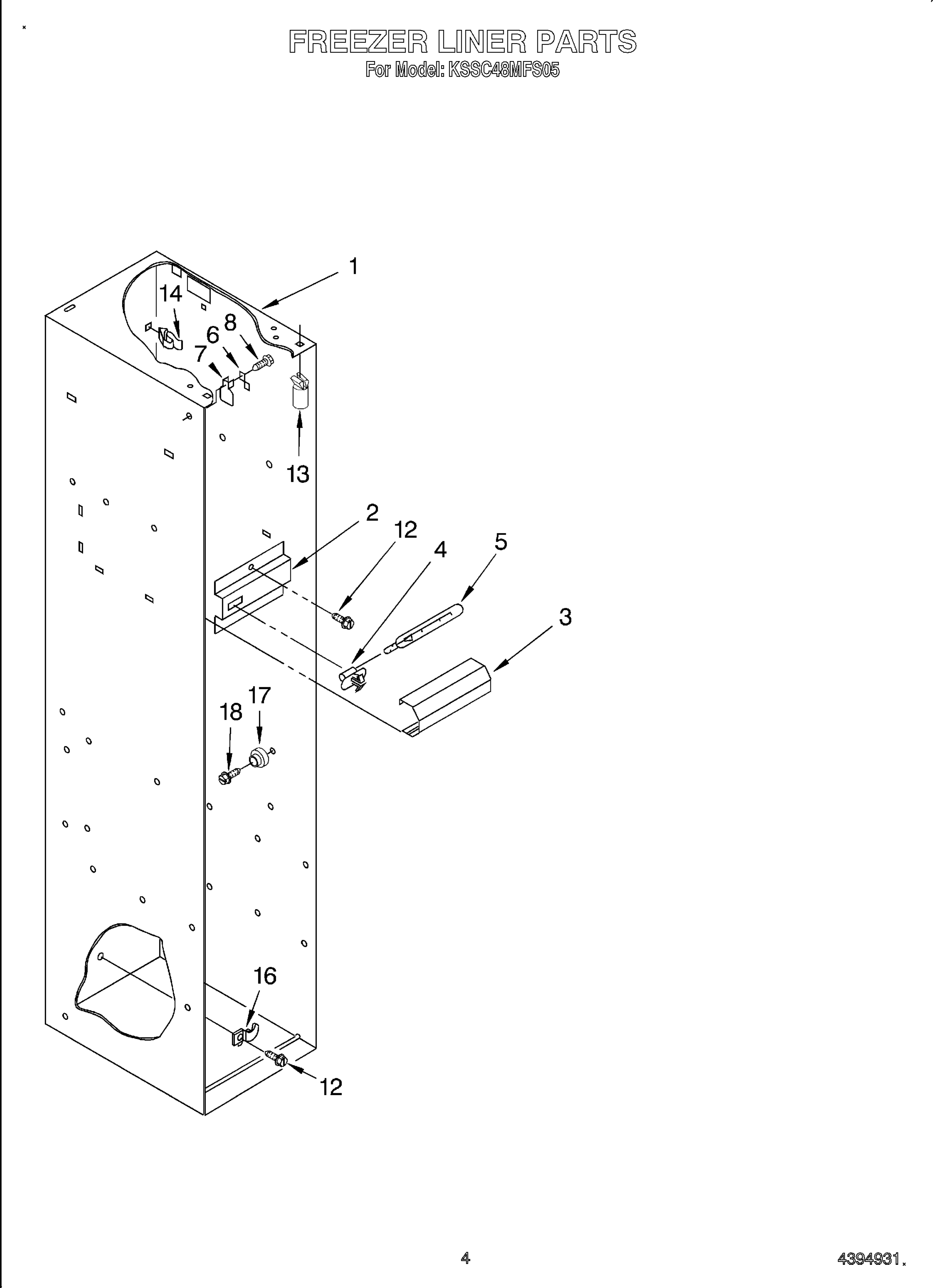 FREEZER LINER PARTS
For Model: KSSC48MFS05

1
14
8
6
7
13
2
12
4
5
3
17
18
16
12

4

4394931