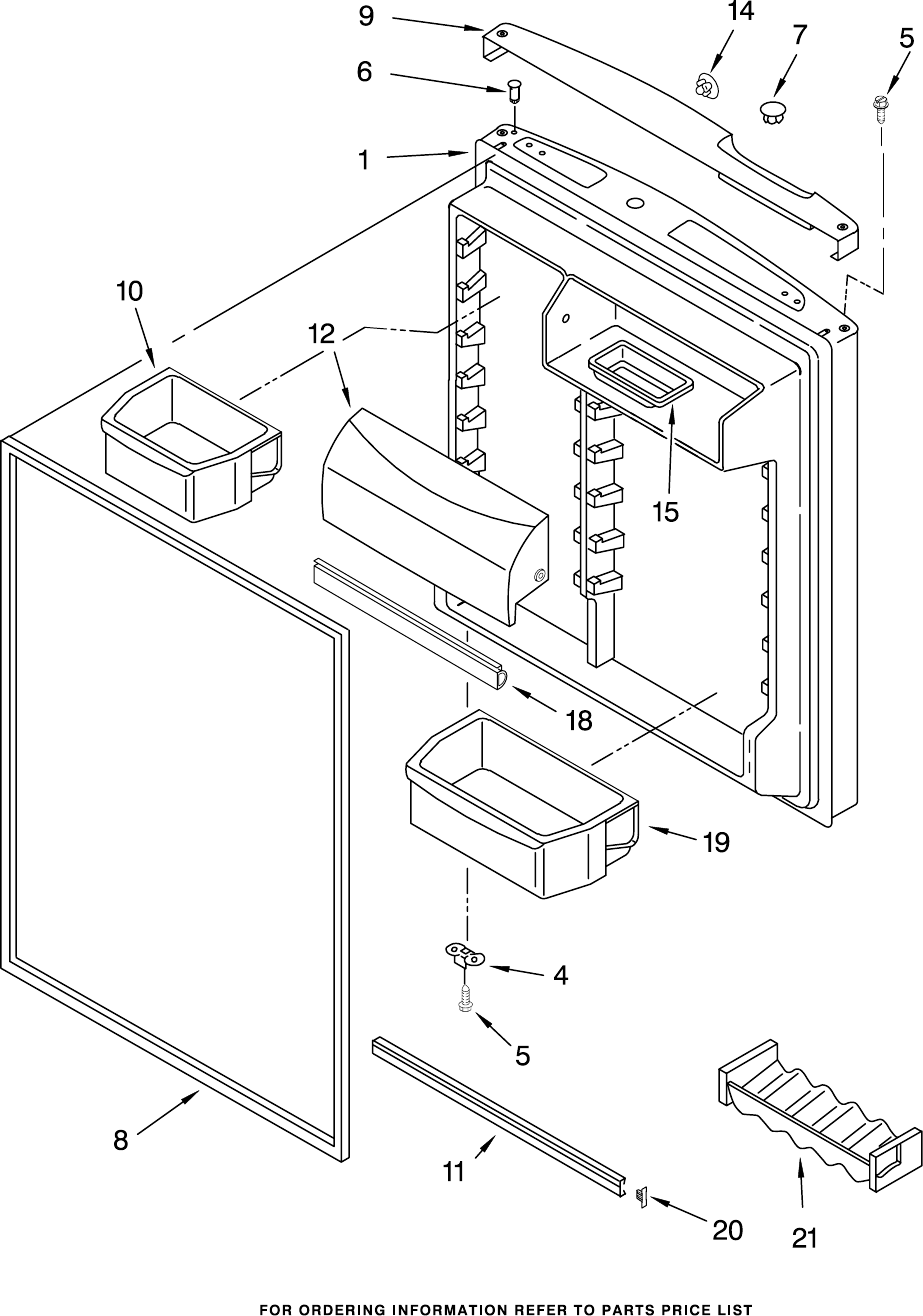 9
14
7
5
6
1
10
12
15
18
19
4
5
8
11
20
21

FOR ORDERING INFORMATION REFER TO PARTS PRICE LIST