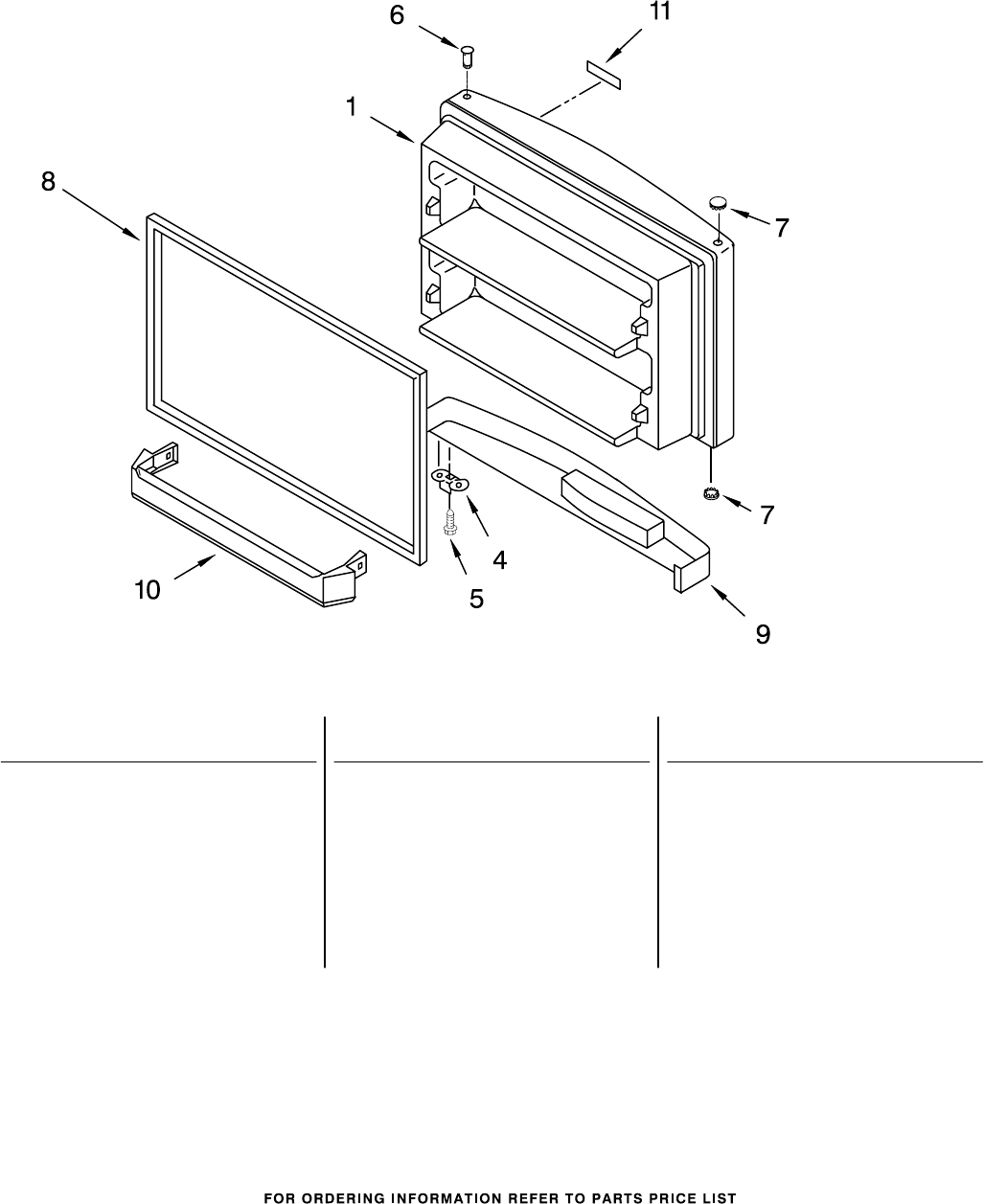 6
11
1
8
7
7
4
5
10
9

FOR ORDERING INFORMATION REFER TO PARTS PRICE LIST