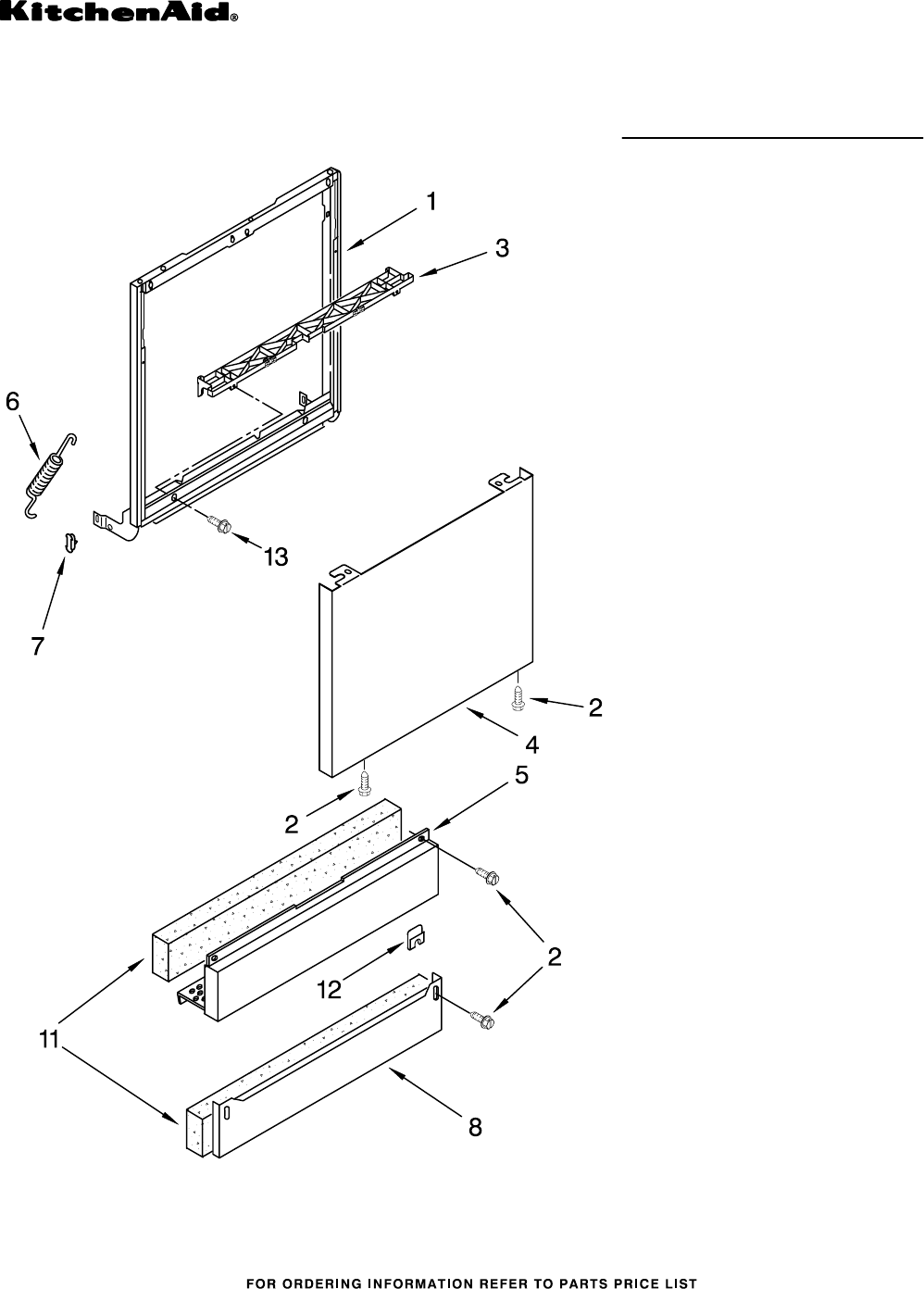 KitchenAid®

1
3
6
13
7
2
4
5
2
2
12
11
8

FOR ORDERING INFORMATION REFER TO PARTS PRICE LIST