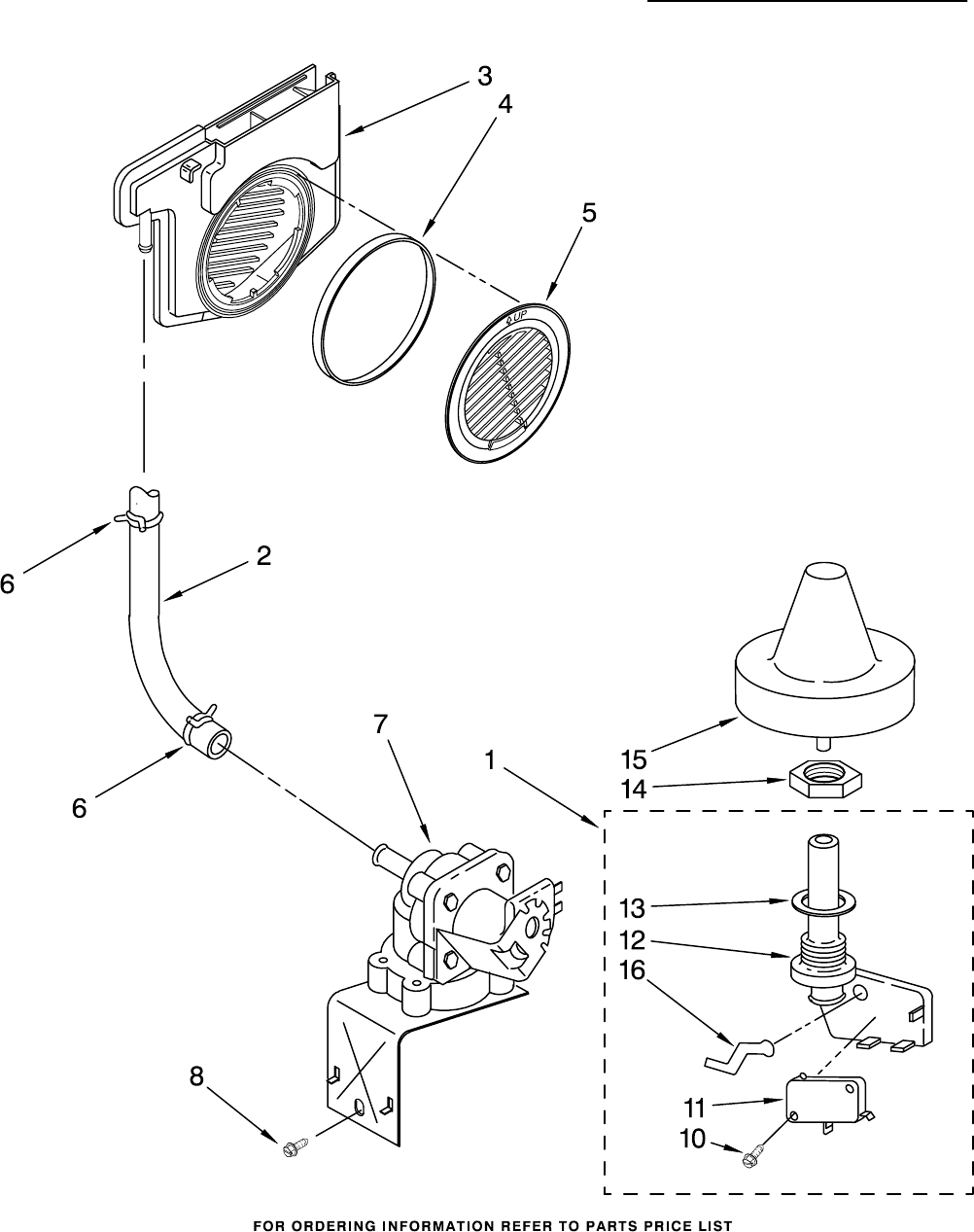 3
4
5
UP
6
2
6
7
1
15
14
13
12
16
11
10
8
FOR ORDERING INFORMATION REFER TO PARTS PRICE LIST