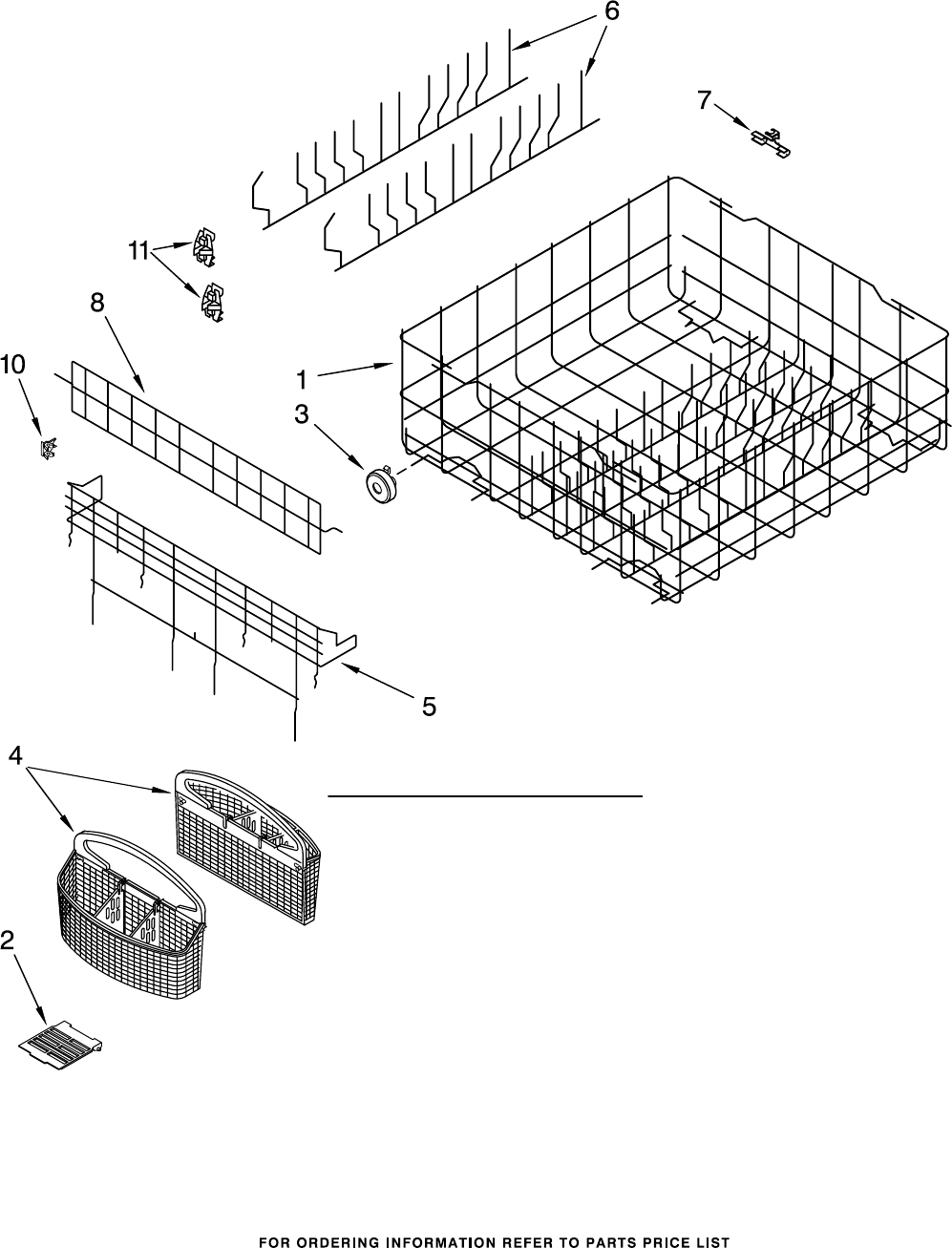 6
7
11
8
10
1
3
5
4
2
FOR ORDERING INFORMATION REFER TO PARTS PRICE LIST