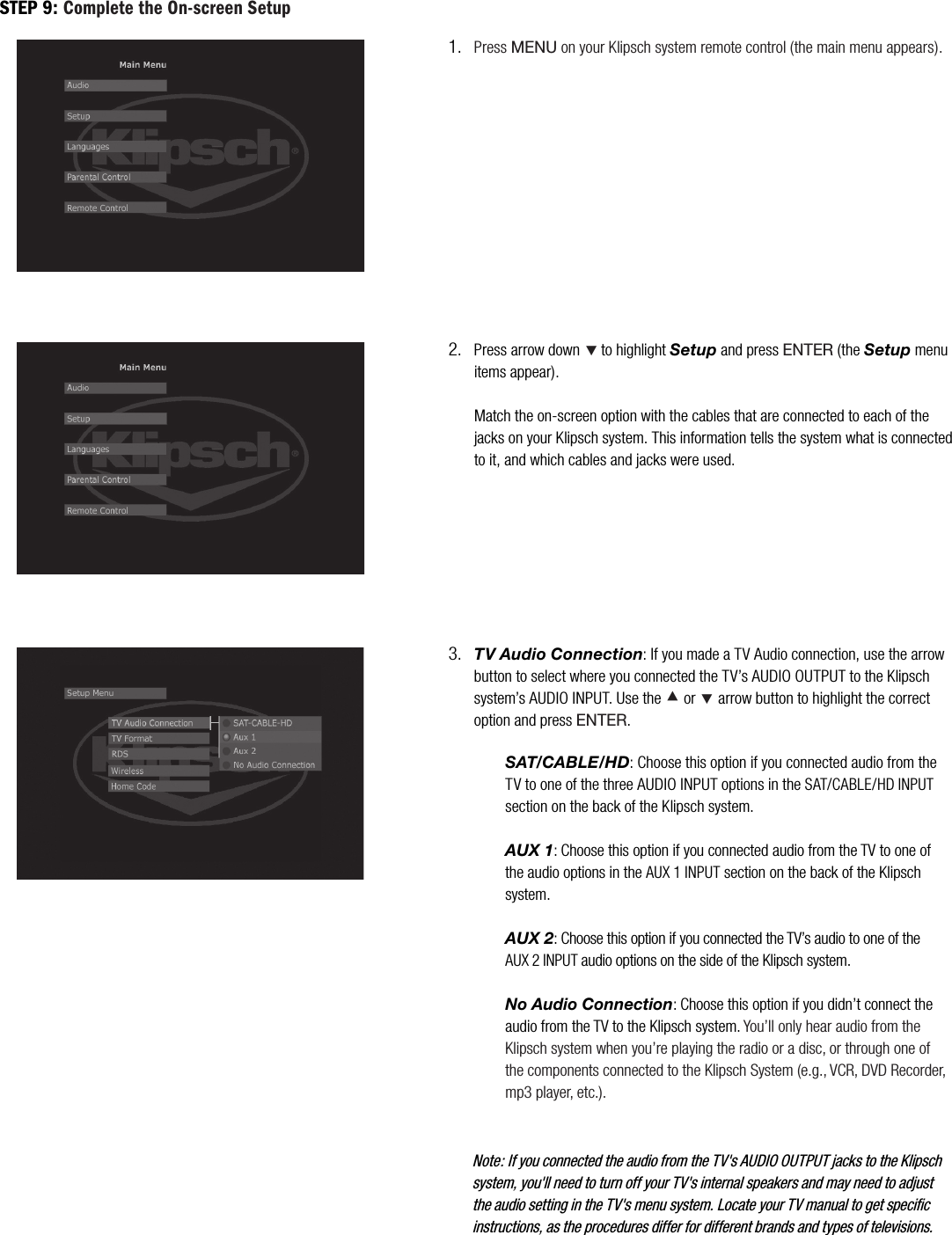 STEP 9: Complete the On-screen Setup

Main Menu
Audio
Setup
Languages
Parental Control
Remote Control
Klipsch®

1. Press MENU on your Klipsch system remote control (the main menu appears).

Main Menu
Audio
Setup
Languages
Parental Control
Remote Control
Klipsch®

2. Press arrow down ▼ to highlight Setup and press ENTER (the Setup menu items appear).

Match the on-screen option with the cables that are connected to each of the jacks on your Klipsch system. This information tells the system what is connected to it, and which cables and jacks were used.

Setup Menu
TV Audio Connection
TV Format
RDS
Wireless
Home Code
SAT-CABLE-HD
Aux 1
Aux 2
No Audio Connection

3. TV Audio Connection: If you made a TV Audio connection, use the arrow button to select where you connected the TV's AUDIO OUTPUT to the Klipsch system's AUDIO INPUT. Use the ▲ or ▼ arrow button to highlight the correct option and press ENTER.

SAT/CABLE/HD: Choose this option if you connected audio from the TV to one of the three AUDIO INPUT options in the SAT/CABLE/HD INPUT section on the back of the Klipsch system.

AUX 1: Choose this option if you connected audio from the TV to one of the audio options in the AUX 1 INPUT section on the back of the Klipsch system.

AUX 2: Choose this option if you connected the TV's audio to one of the AUX 2 INPUT audio options on the side of the Klipsch system.

No Audio Connection: Choose this option if you didn't connect the audio from the TV to the Klipsch system. You'll only hear audio from the Klipsch system when you're playing the radio or a disc, or through one of the components connected to the Klipsch System (e.g., VCR, DVD Recorder, mp3 player, etc.).

Note: If you connected the audio from the TV's AUDIO OUTPUT jacks to the Klipsch system, you'll need to turn off your TV's internal speakers and may need to adjust the audio setting in the TV's menu system. Locate your TV manual to get specific instructions, as the procedures differ for different brands and types of televisions.