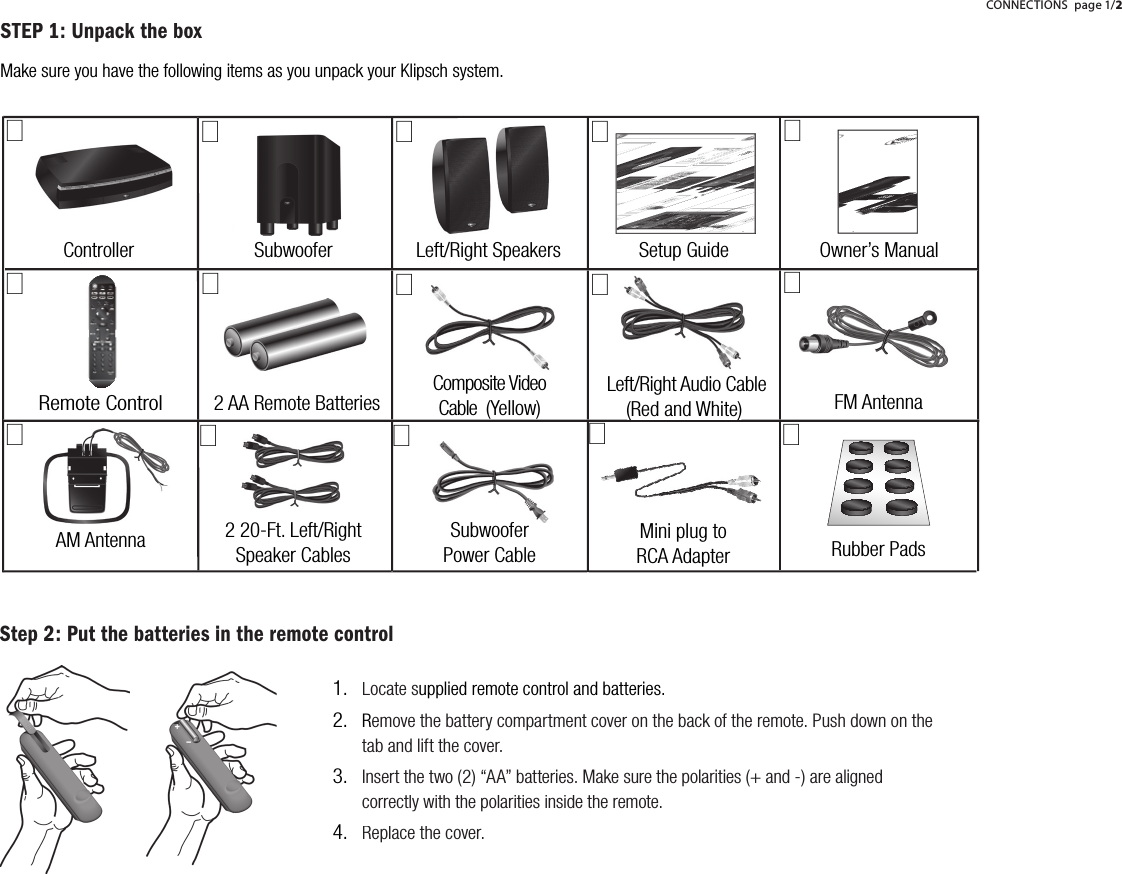 CONNECTIONS page 1/2

STEP 1: Unpack the box

Make sure you have the following items as you unpack your Klipsch system.

| Controller | Subwoofer | Left/Right Speakers | Setup Guide | Owner's Manual |
|---|---|---|---|---|
| Remote Control | 2 AA Remote Batteries | Composite Video Cable (Yellow) | Left/Right Audio Cable (Red and White) | FM Antenna |
| AM Antenna | 2 20-Ft. Left/Right Speaker Cables | Subwoofer Power Cable | Mini plug to RCA Adapter | Rubber Pads |

Step 2: Put the batteries in the remote control

1. Locate supplied remote control and batteries.
2. Remove the battery compartment cover on the back of the remote. Push down on the tab and lift the cover.
3. Insert the two (2) "AA" batteries. Make sure the polarities (+ and -) are aligned correctly with the polarities inside the remote.
4. Replace the cover.