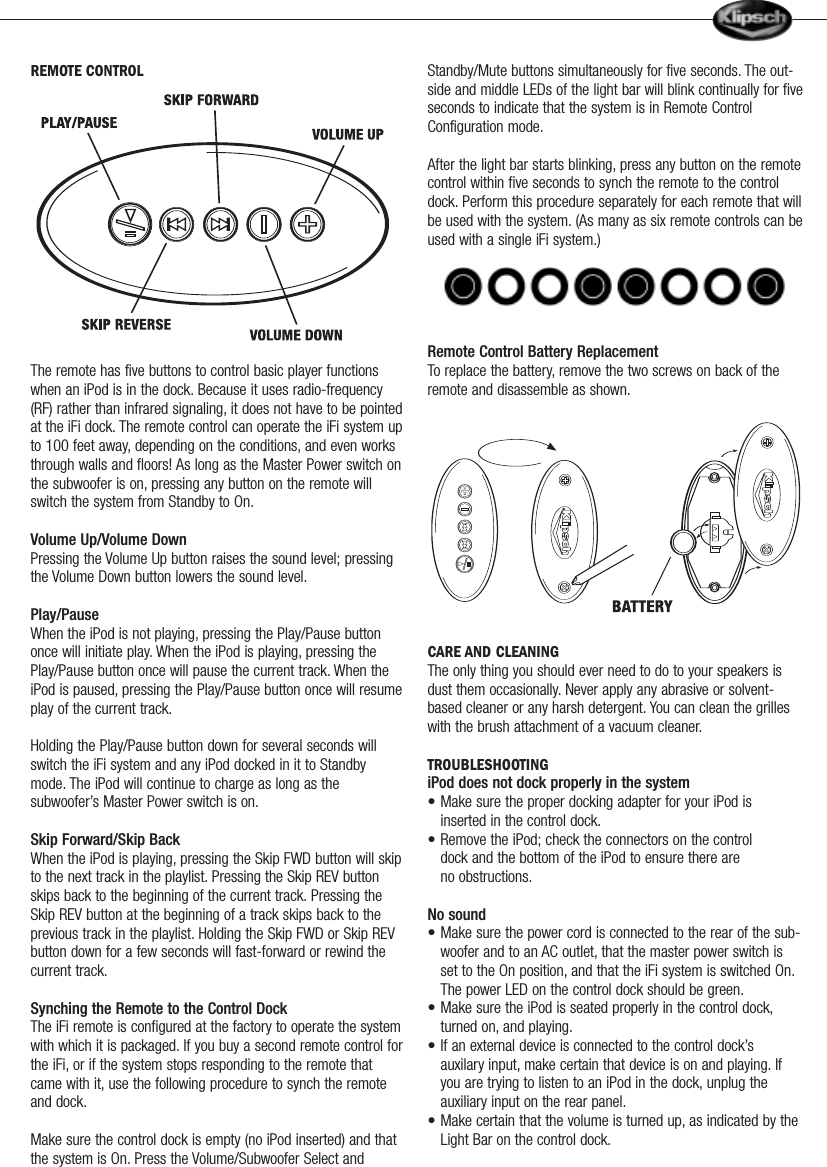 Klipsch

REMOTE CONTROL

SKIP FORWARD

PLAY/PAUSE

VOLUME UP

SKIP REVERSE

VOLUME DOWN

The remote has five buttons to control basic player functions when an iPod is in the dock. Because it uses radio-frequency (RF) rather than infrared signaling, it does not have to be pointed at the iFi dock. The remote control can operate the iFi system up to 100 feet away, depending on the conditions, and even works through walls and floors! As long as the Master Power switch on the subwoofer is on, pressing any button on the remote will switch the system from Standby to On.

Volume Up/Volume Down
Pressing the Volume Up button raises the sound level; pressing the Volume Down button lowers the sound level.

Play/Pause
When the iPod is not playing, pressing the Play/Pause button once will initiate play. When the iPod is playing, pressing the Play/Pause button once will pause the current track. When the iPod is paused, pressing the Play/Pause button once will resume play of the current track.

Holding the Play/Pause button down for several seconds will switch the iFi system and any iPod docked in it to Standby mode. The iPod will continue to charge as long as the subwoofer's Master Power switch is on.

Skip Forward/Skip Back
When the iPod is playing, pressing the Skip FWD button will skip to the next track in the playlist. Pressing the Skip REV button skips back to the beginning of the current track. Pressing the Skip REV button at the beginning of a track skips back to the previous track in the playlist. Holding the Skip FWD or Skip REV button down for a few seconds will fast-forward or rewind the current track.

Synching the Remote to the Control Dock
The iFi remote is configured at the factory to operate the system with which it is packaged. If you buy a second remote control for the iFi, or if the system stops responding to the remote that came with it, use the following procedure to synch the remote and dock.

Make sure the control dock is empty (no iPod inserted) and that the system is On. Press the Volume/Subwoofer Select and Standby/Mute buttons simultaneously for five seconds. The outside and middle LEDs of the light bar will blink continually for five seconds to indicate that the system is in Remote Control Configuration mode.

After the light bar starts blinking, press any button on the remote control within five seconds to synch the remote to the control dock. Perform this procedure separately for each remote that will be used with the system. (As many as six remote controls can be used with a single iFi system.)

Remote Control Battery Replacement
To replace the battery, remove the two screws on back of the remote and disassemble as shown.

BATTERY

CARE AND CLEANING
The only thing you should ever need to do to your speakers is dust them occasionally. Never apply any abrasive or solvent-based cleaner or any harsh detergent. You can clean the grilles with the brush attachment of a vacuum cleaner.

TROUBLESHOOTING
iPod does not dock properly in the system
• Make sure the proper docking adapter for your iPod is inserted in the control dock.
• Remove the iPod; check the connectors on the control dock and the bottom of the iPod to ensure there are no obstructions.

No sound
• Make sure the power cord is connected to the rear of the subwoofer and to an AC outlet, that the master power switch is set to the On position, and that the iFi system is switched On. The power LED on the control dock should be green.
• Make sure the iPod is seated properly in the control dock, turned on, and playing.
• If an external device is connected to the control dock's auxilary input, make certain that device is on and playing. If you are trying to listen to an iPod in the dock, unplug the auxiliary input on the rear panel.
• Make certain that the volume is turned up, as indicated by the Light Bar on the control dock.