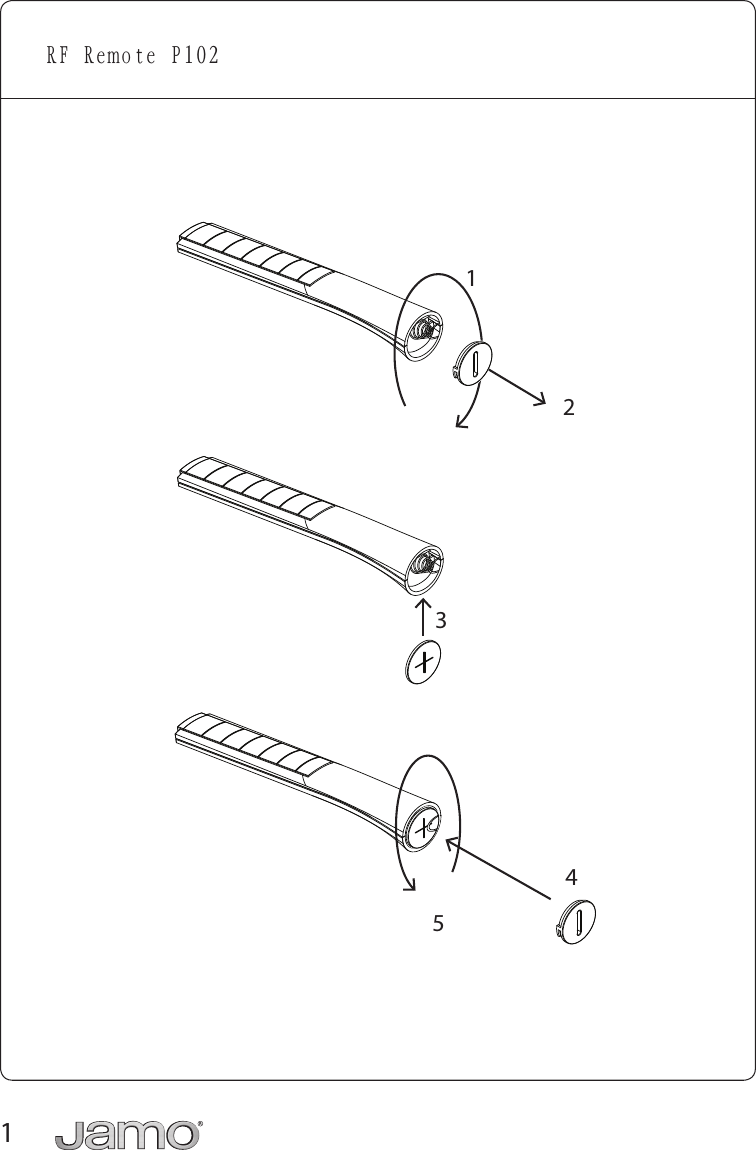 RF Remote P102

1

2

3

4

5

1 Jamo®