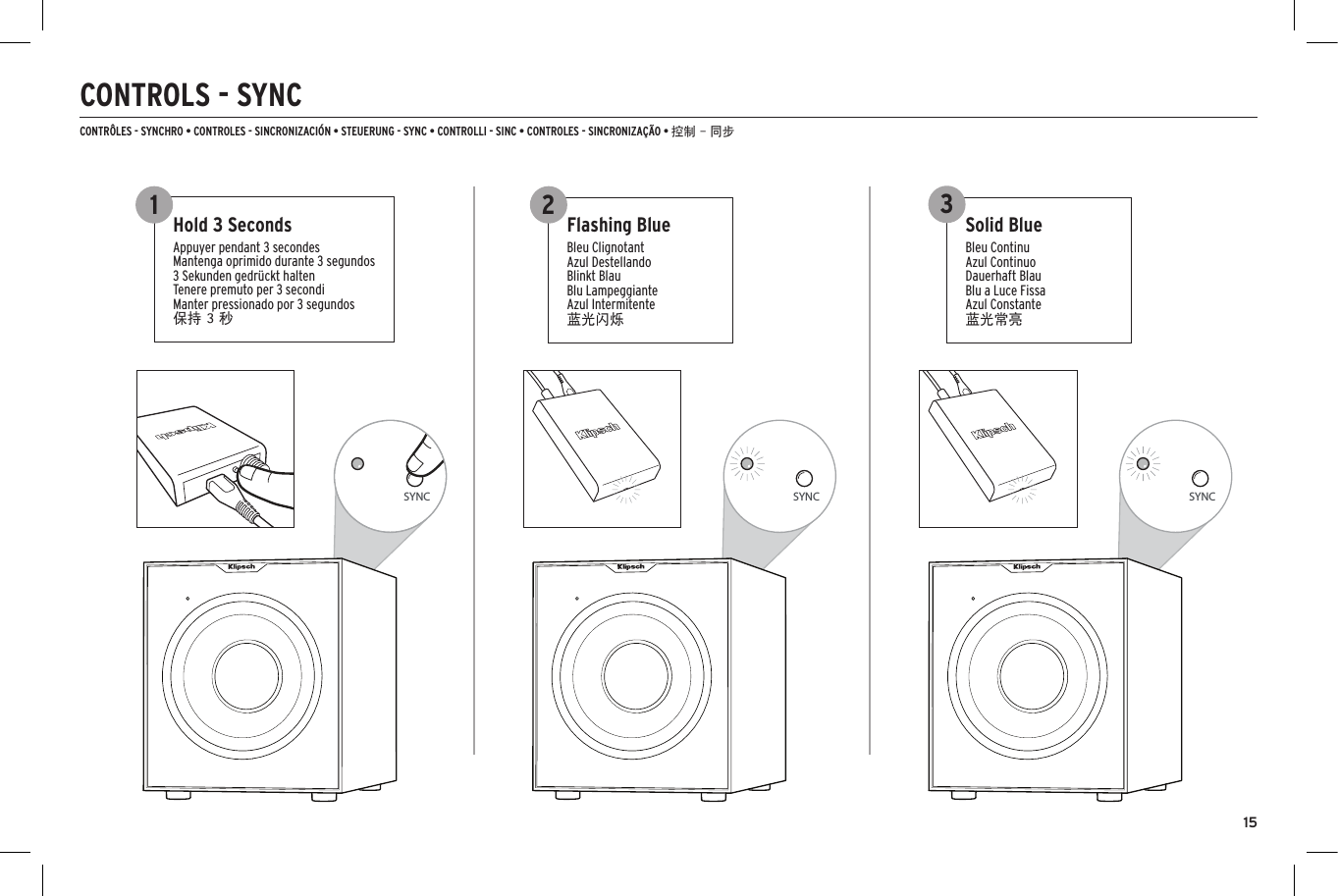 CONTROLS - SYNC

CONTRÔLES - SYNCHRO • CONTROLES - SINCRONIZACIÓN • STEUERUNG - SYNC • CONTROLLI - SINC • CONTROLES - SINCRONIZAÇÃO • 控制 – 同步

1
Hold 3 Seconds
Appuyer pendant 3 secondes
Mantenga oprimido durante 3 segundos
3 Sekunden gedrückt halten
Tenere premuto per 3 secondi
Manter pressionado por 3 segundos
保持 3 秒

Klipsch

SYNC

Klipsch

2
Flashing Blue
Bleu Clignotant
Azul Destellando
Blinkt Blau
Blu Lampeggiante
Azul Intermitente
蓝光闪烁

Klipsch

SYNC

Klipsch

3
Solid Blue
Bleu Continu
Azul Continuo
Dauerhaft Blau
Blu a Luce Fissa
Azul Constante
蓝光常亮

Klipsch

SYNC

Klipsch

15