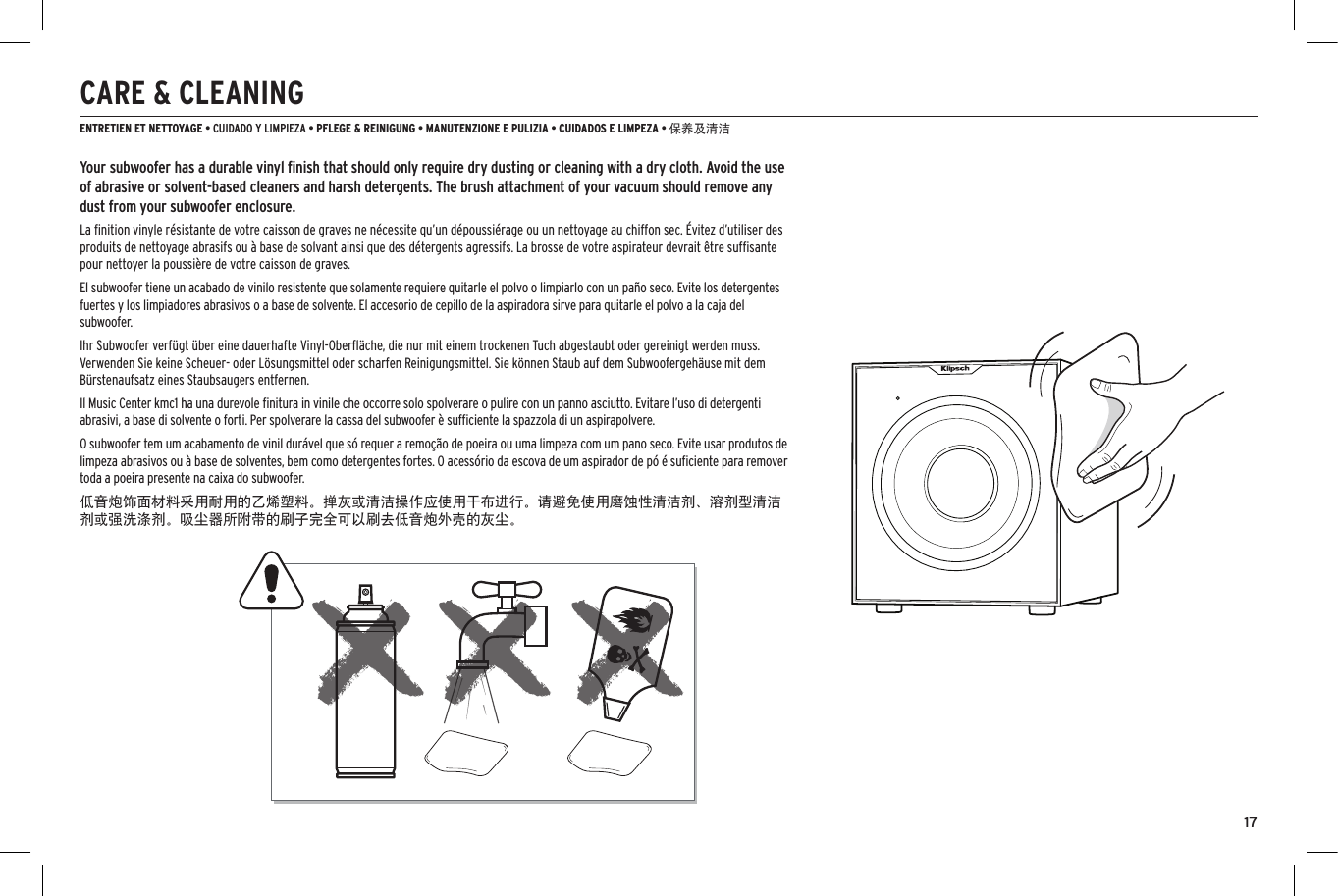 CARE & CLEANING

ENTRETIEN ET NETTOYAGE • CUIDADO Y LIMPIEZA • PFLEGE & REINIGUNG • MANUTENZIONE E PULIZIA • CUIDADOS E LIMPEZA • 保养及清洁

Your subwoofer has a durable vinyl finish that should only require dry dusting or cleaning with a dry cloth. Avoid the use of abrasive or solvent-based cleaners and harsh detergents. The brush attachment of your vacuum should remove any dust from your subwoofer enclosure.

La finition vinyle résistante de votre caisson de graves ne nécessite qu'un dépoussiérage ou un nettoyage au chiffon sec. Évitez d'utiliser des produits de nettoyage abrasifs ou à base de solvant ainsi que des détergents agressifs. La brosse de votre aspirateur devrait être suffisante pour nettoyer la poussière de votre caisson de graves.

El subwoofer tiene un acabado de vinilo resistente que solamente requiere quitarle el polvo o limpiarlo con un paño seco. Evite los detergentes fuertes y los limpiadores abrasivos o a base de solvente. El accesorio de cepillo de la aspiradora sirve para quitarle el polvo a la caja del subwoofer.

Ihr Subwoofer verfügt über eine dauerhafte Vinyl-Oberfläche, die nur mit einem trockenen Tuch abgestaubt oder gereinigt werden muss. Verwenden Sie keine Scheuer- oder Lösungsmittel oder scharfen Reinigungsmittel. Sie können Staub auf dem Subwoofergehäuse mit dem Bürstenaufsatz eines Staubsaugers entfernen.

Il Music Center kmc1 ha una durevole finitura in vinile che occorre solo spolverare o pulire con un panno asciutto. Evitare l'uso di detergenti abrasivi, a base di solvente o forti. Per spolverare la cassa del subwoofer è sufficiente la spazzola di un aspirapolvere.

O subwoofer tem um acabamento de vinil durável que só requer a remoção de poeira ou uma limpeza com um pano seco. Evite usar produtos de limpeza abrasivos ou à base de solventes, bem como detergentes fortes. O acessório da escova de um aspirador de pó é suficiente para remover toda a poeira presente na caixa do subwoofer.

低音炮饰面材料采用耐用的乙烯塑料。掸灰或清洁操作应使用干布进行。请避免使用磨蚀性清洁剂、溶剂型清洁剂或强洗涤剂。吸尘器所附带的刷子完全可以刷去低音炮外壳的灰尘。

Klipsch

17