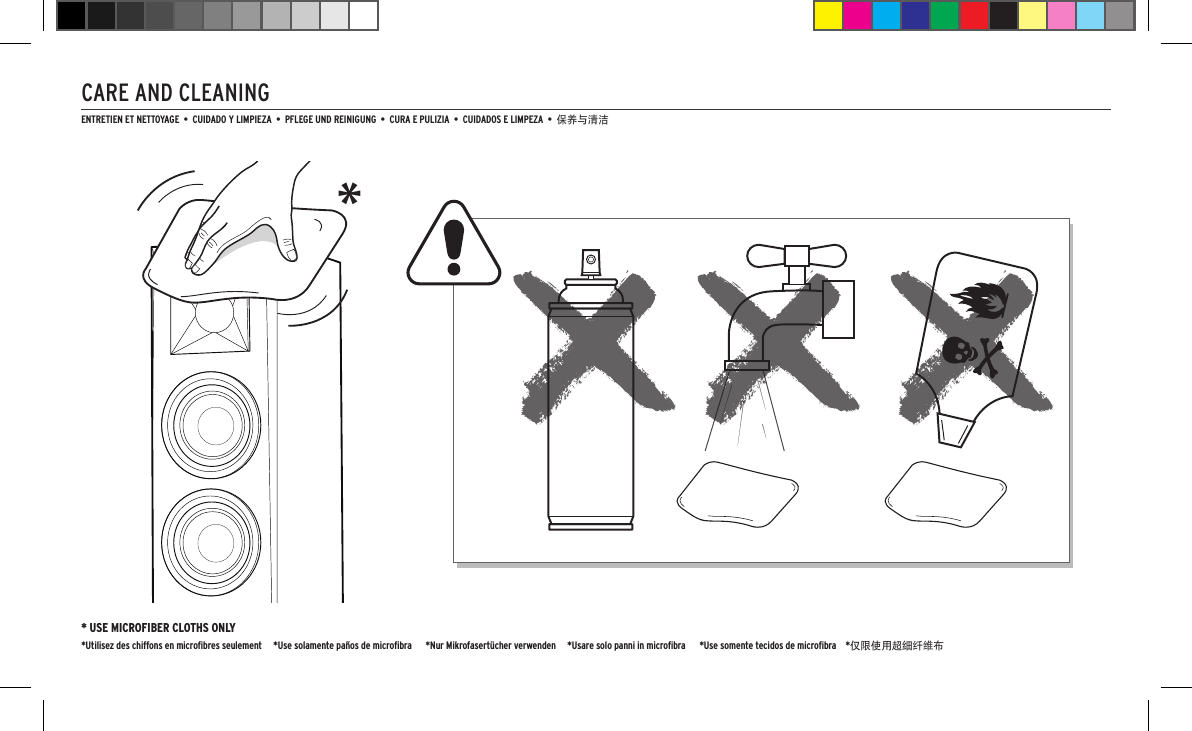 CARE AND CLEANING

ENTRETIEN ET NETTOYAGE • CUIDADO Y LIMPIEZA • PFLEGE UND REINIGUNG • CURA E PULIZIA • CUIDADOS E LIMPEZA • 保养与清洁

*

* USE MICROFIBER CLOTHS ONLY

*Utilisez des chiffons en microfibres seulement *Use solamente paños de microfibra *Nur Mikrofasertücher verwenden *Usare solo panni in microfibra *Use somente tecidos de microfibra *仅限使用超细纤维布