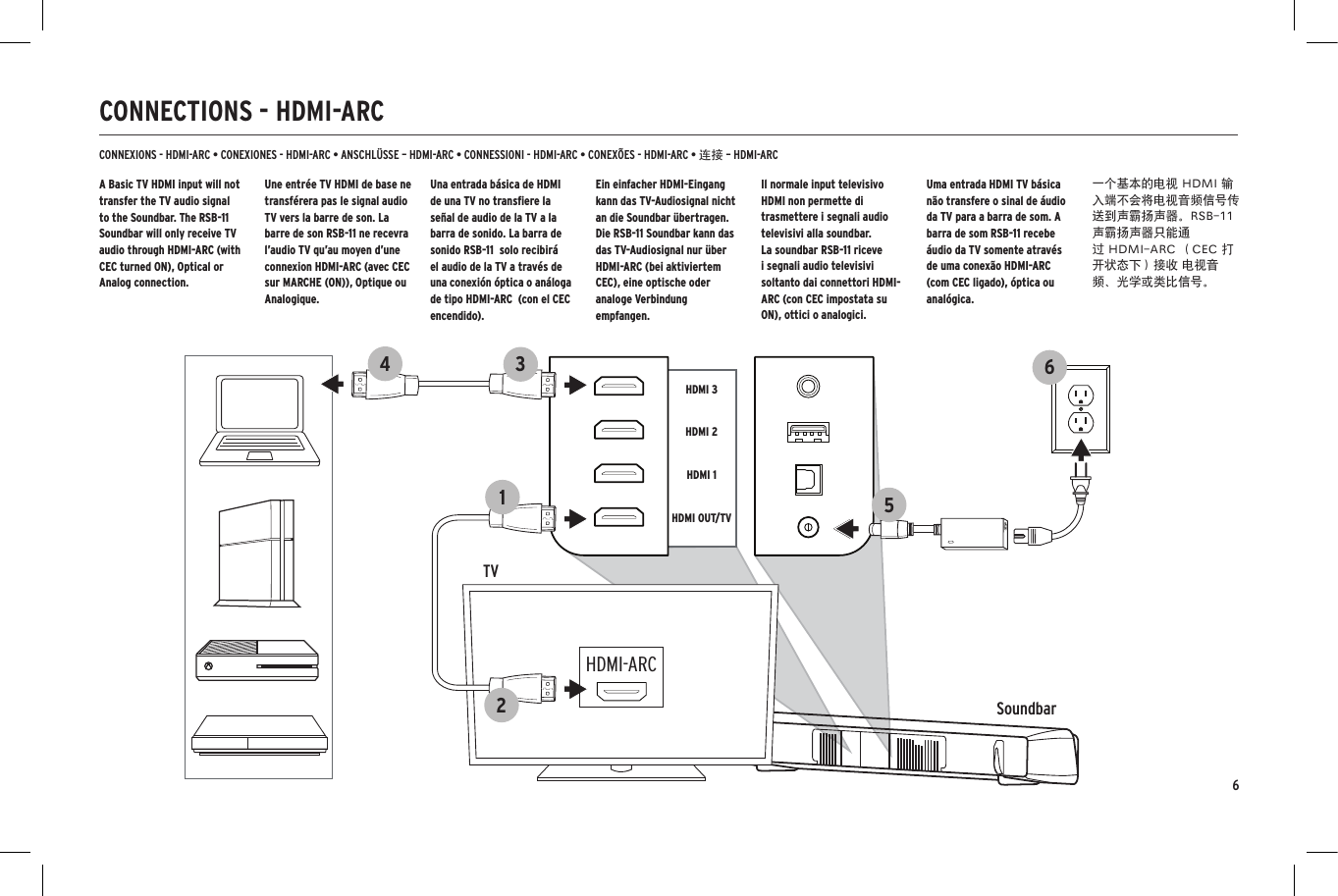 CONNECTIONS - HDMI-ARC

CONNEXIONS - HDMI-ARC • CONEXIONES - HDMI-ARC • ANSCHLÜSSE – HDMI-ARC • CONNESSIONI - HDMI-ARC • CONEXÕES - HDMI-ARC • 连接 – HDMI-ARC

A Basic TV HDMI input will not transfer the TV audio signal to the Soundbar. The RSB-11 Soundbar will only receive TV audio through HDMI-ARC (with CEC turned ON), Optical or Analog connection.

Une entrée TV HDMI de base ne transférera pas le signal audio TV vers la barre de son. La barre de son RSB-11 ne recevra l'audio TV qu'au moyen d'une connexion HDMI-ARC (avec CEC sur MARCHE (ON)), Optique ou Analogique.

Una entrada básica de HDMI de una TV no transfiere la señal de audio de la TV a la barra de sonido. La barra de sonido RSB-11 solo recibirá el audio de la TV a través de una conexión óptica o análoga de tipo HDMI-ARC (con el CEC encendido).

Ein einfacher HDMI-Eingang kann das TV-Audiosignal nicht an die Soundbar übertragen. Die RSB-11 Soundbar kann das das TV-Audiosignal nur über HDMI-ARC (bei aktiviertem CEC), eine optische oder analoge Verbindung empfangen.

Il normale input televisivo HDMI non permette di trasmettere i segnali audio televisivi alla soundbar. La soundbar RSB-11 riceve i segnali audio televisivi soltanto dai connettori HDMI-ARC (con CEC impostata su ON), ottici o analogici.

Uma entrada HDMI TV básica não transfere o sinal de áudio da TV para a barra de som. A barra de som RSB-11 recebe áudio da TV somente através de uma conexão HDMI-ARC (com CEC ligado), óptica ou analógica.

一个基本的电视 HDMI 输入端不会将电视音频信号传送到声霸扬声器。RSB-11 声霸扬声器只能通过 HDMI-ARC （CEC 打开状态下）接收 电视音频、光学或类比信号。

4
3
HDMI 3
HDMI 2
HDMI 1
HDMI OUT/TV
1
5
6
TV
HDMI-ARC
2
Soundbar

6