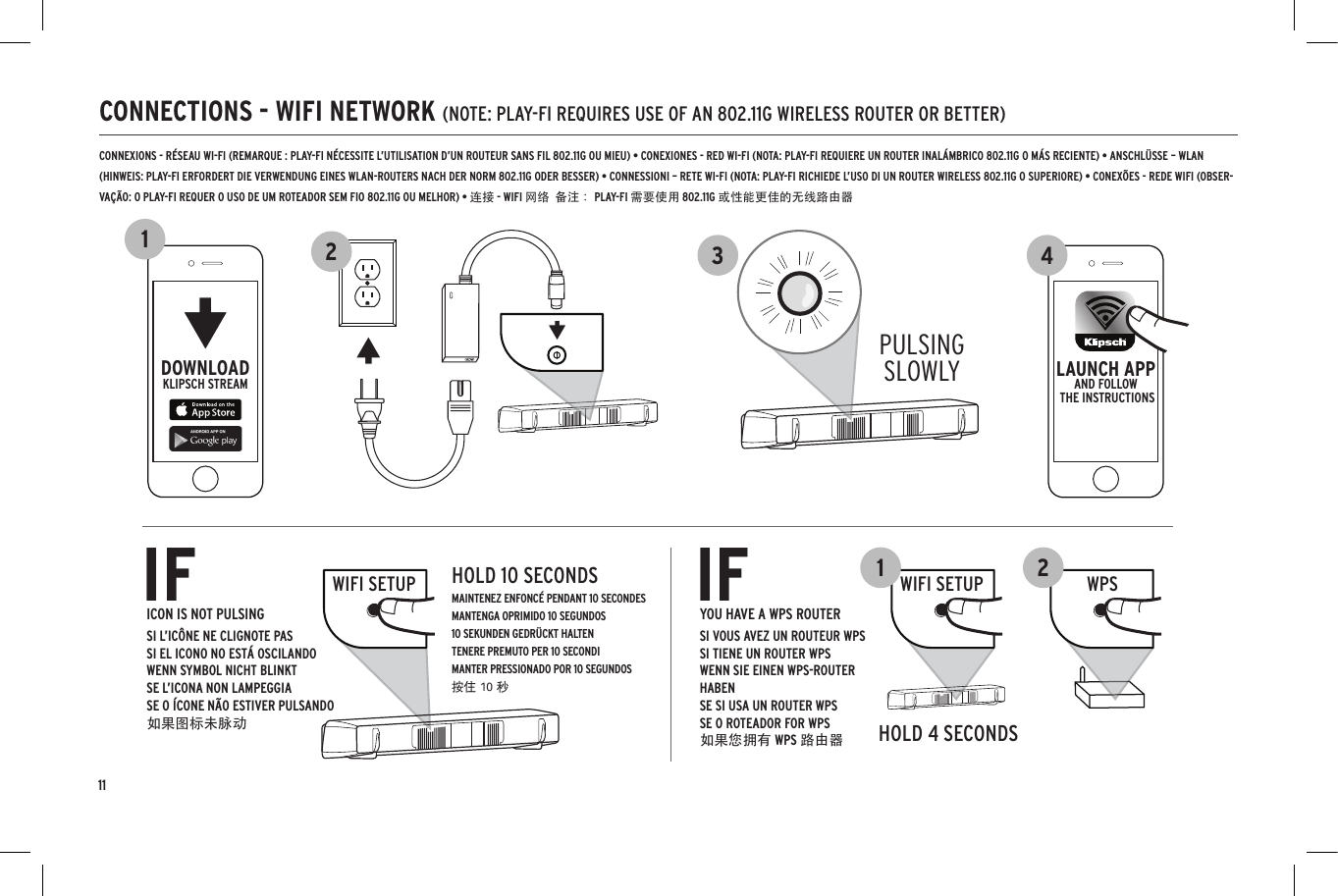 CONNECTIONS - WIFI NETWORK (NOTE: PLAY-FI REQUIRES USE OF AN 802.11G WIRELESS ROUTER OR BETTER)

CONNEXIONS - RÉSEAU WI-FI (REMARQUE : PLAY-FI NÉCESSITE L'UTILISATION D'UN ROUTEUR SANS FIL 802.11G OU MIEU) • CONEXIONES - RED WI-FI (NOTA: PLAY-FI REQUIERE UN ROUTER INALÁMBRICO 802.11G O MÁS RECIENTE) • ANSCHLÜSSE – WLAN (HINWEIS: PLAY-FI ERFORDERT DIE VERWENDUNG EINES WLAN-ROUTERS NACH DER NORM 802.11G ODER BESSER) • CONNESSIONI – RETE WI-FI (NOTA: PLAY-FI RICHIEDE L'USO DI UN ROUTER WIRELESS 802.11G O SUPERIORE) • CONEXÕES - REDE WIFI (OBSERVAÇÃO: O PLAY-FI REQUER O USO DE UM ROTEADOR SEM FIO 802.11G OU MELHOR) • 连接 - WIFI 网络 备注： PLAY-FI 需要使用 802.11G 或性能更佳的无线路由器

1

DOWNLOAD
KLIPSCH STREAM

Download on the App Store

ANDROID APP ON Google play

2

3

PULSING SLOWLY

4

Klipsch

LAUNCH APP
AND FOLLOW
THE INSTRUCTIONS

IF

ICON IS NOT PULSING
SI L'ICÔNE NE CLIGNOTE PAS
SI EL ICONO NO ESTÁ OSCILANDO
WENN SYMBOL NICHT BLINKT
SE L'ICONA NON LAMPEGGIA
SE O ÍCONE NÃO ESTIVER PULSANDO
如果图标未脉动

WIFI SETUP

HOLD 10 SECONDS
MAINTENEZ ENFONCÉ PENDANT 10 SECONDES
MANTENGA OPRIMIDO 10 SEGUNDOS
10 SEKUNDEN GEDRÜCKT HALTEN
TENERE PREMUTO PER 10 SECONDI
MANTER PRESSIONADO POR 10 SEGUNDOS
按住 10 秒

IF

YOU HAVE A WPS ROUTER
SI VOUS AVEZ UN ROUTEUR WPS
SI TIENE UN ROUTER WPS
WENN SIE EINEN WPS-ROUTER HABEN
SE SI USA UN ROUTER WPS
SE O ROTEADOR FOR WPS
如果您拥有 WPS 路由器

1

WIFI SETUP

HOLD 4 SECONDS

2

WPS

11