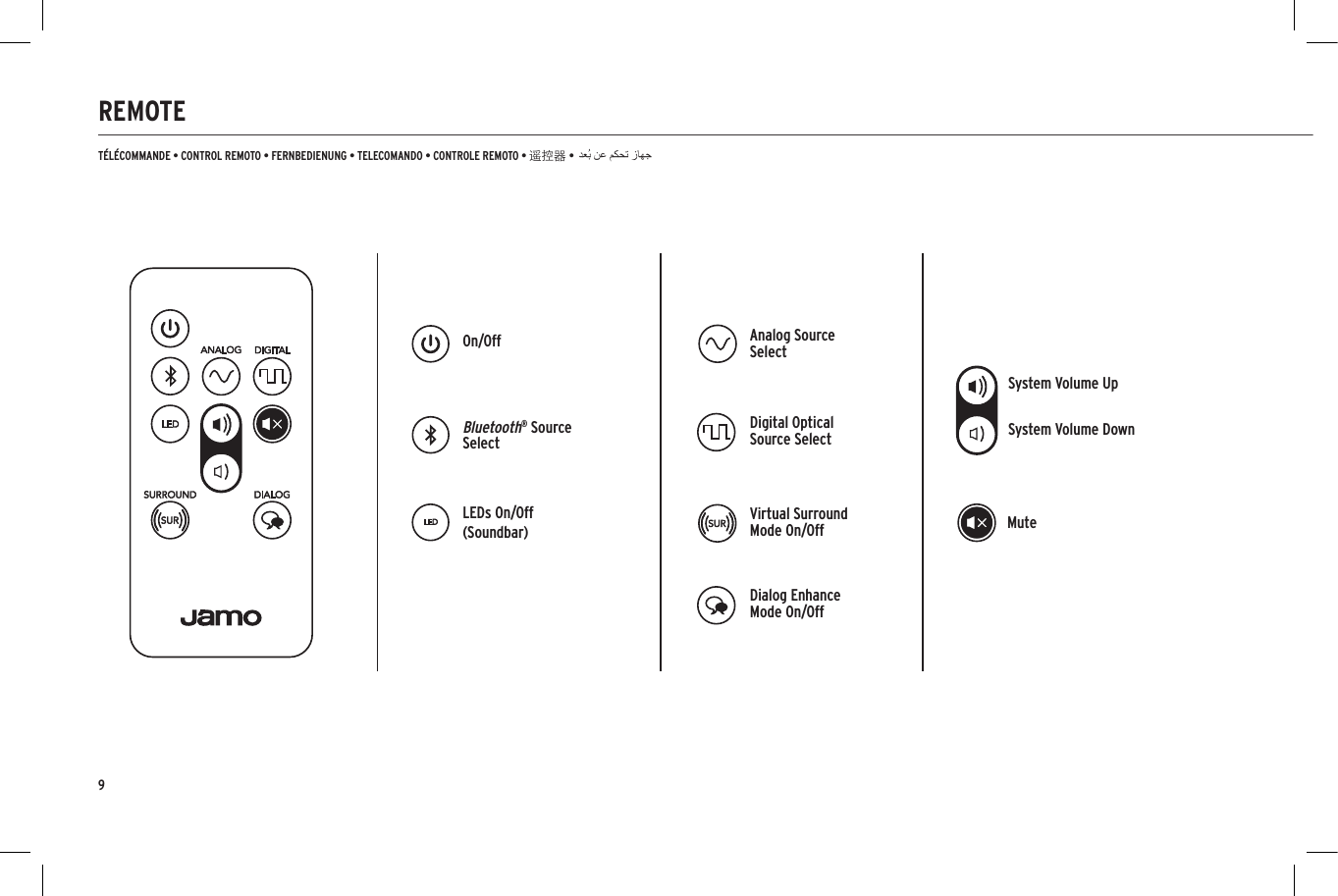 REMOTE

TÉLÉCOMMANDE • CONTROL REMOTO • FERNBEDIENUNG • TELECOMANDO • CONTROLE REMOTO • 遥控器 • جهاز تحكم عن بُعد

ANALOG DIGITAL

LED

SURROUND DIALOG

SUR

Jamo

On/Off

Bluetooth® Source Select

LED

LEDs On/Off (Soundbar)

Analog Source Select

Digital Optical Source Select

SUR

Virtual Surround Mode On/Off

Dialog Enhance Mode On/Off

System Volume Up

System Volume Down

Mute

9