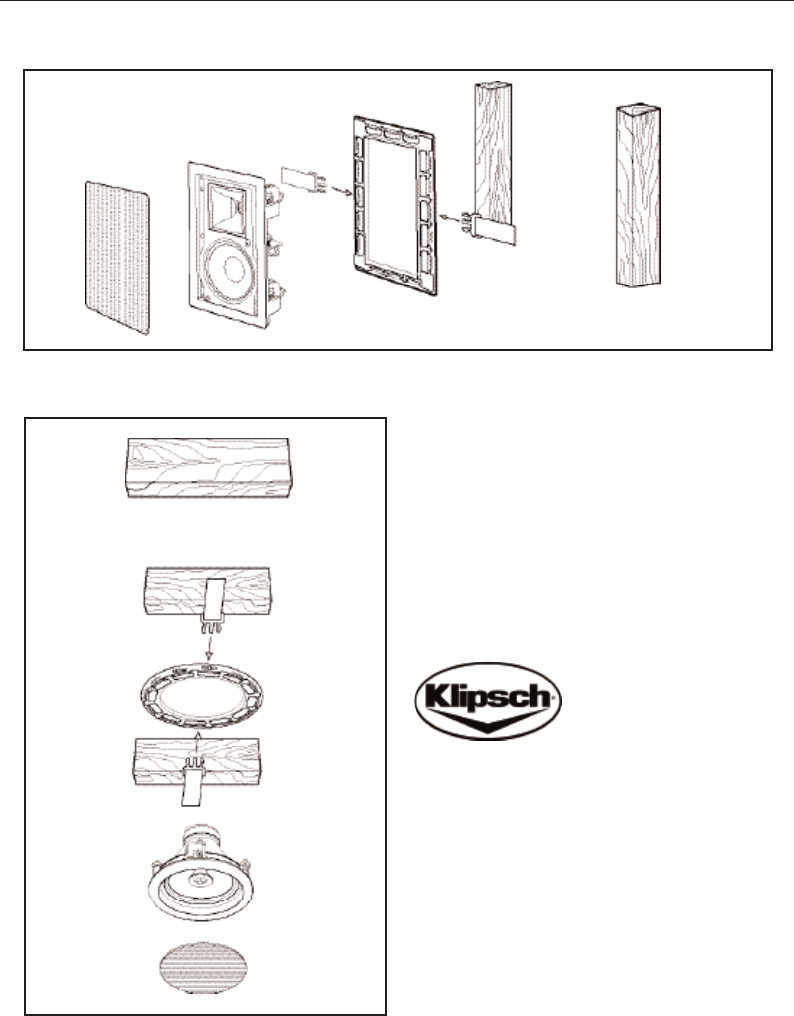 Klipsch