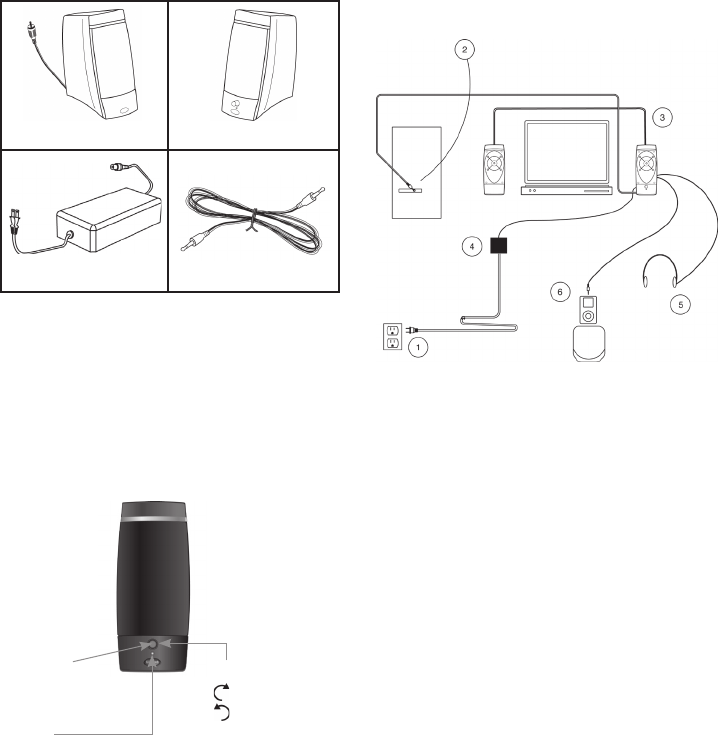 2

3

4

6

5

1