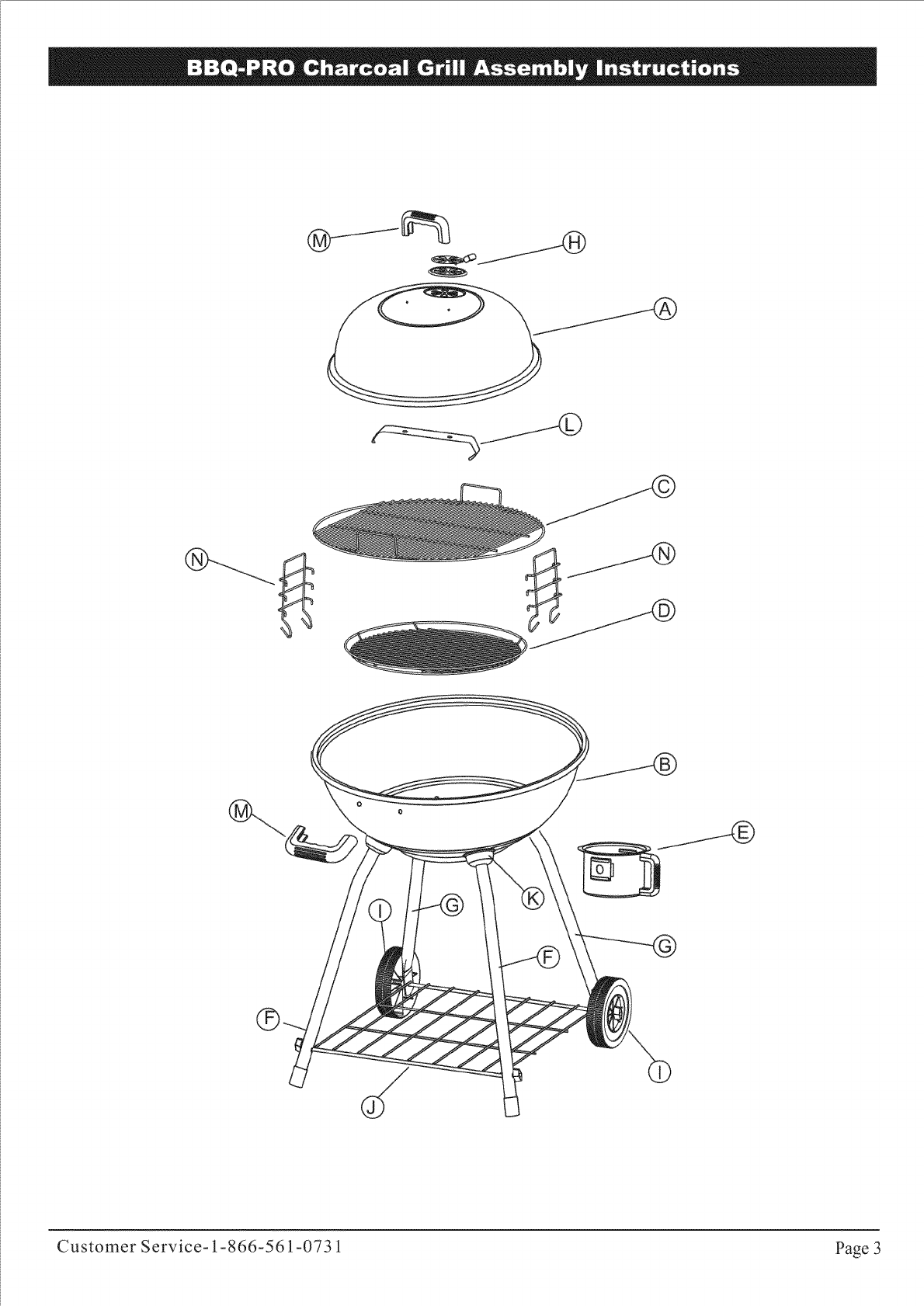 BBQ-PRO Charcoal Grill Assembly Instructions

M
H
A
L
C
N
N
D
B
M
E
K
I
G
G
F
F
I
J

Customer Service-1-866-561-0731

Page 3