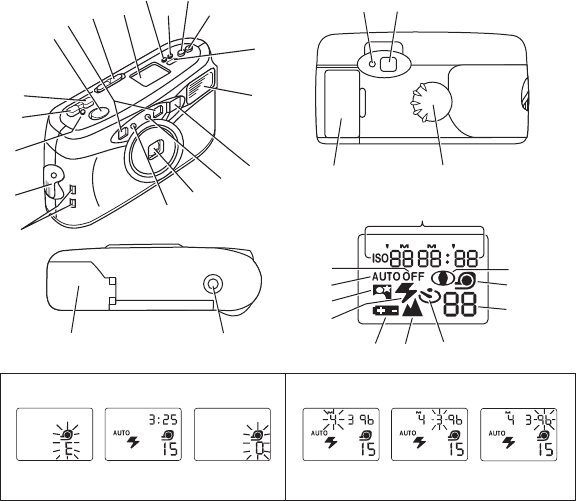 ISO 88 88 : 88
AUTO OFF
88

E

3:25
AUTO
15

0

4 3 96
AUTO
15

4 3 96
AUTO
15

4 3 96
AUTO
15