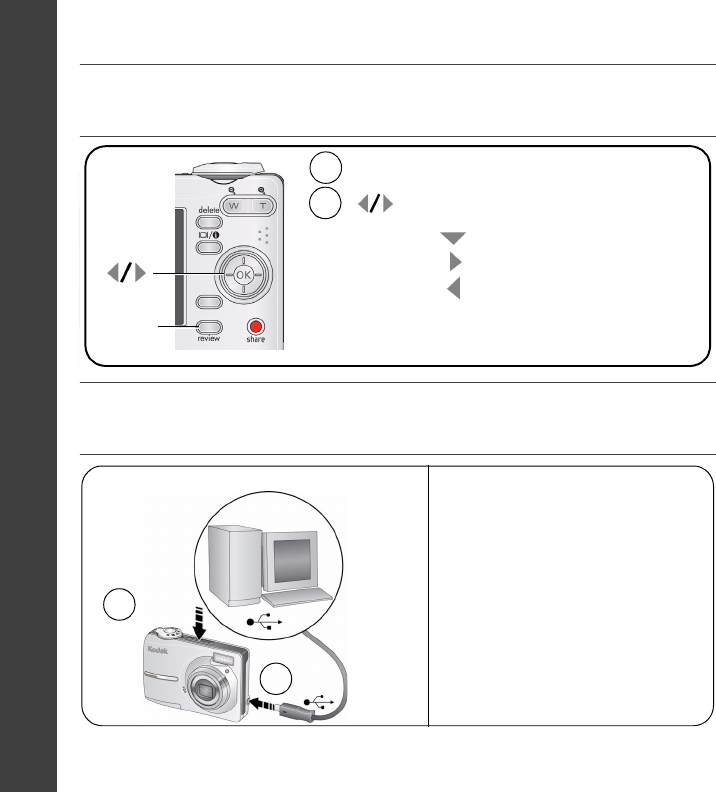 W T

delete

OK

review

share

Kodak