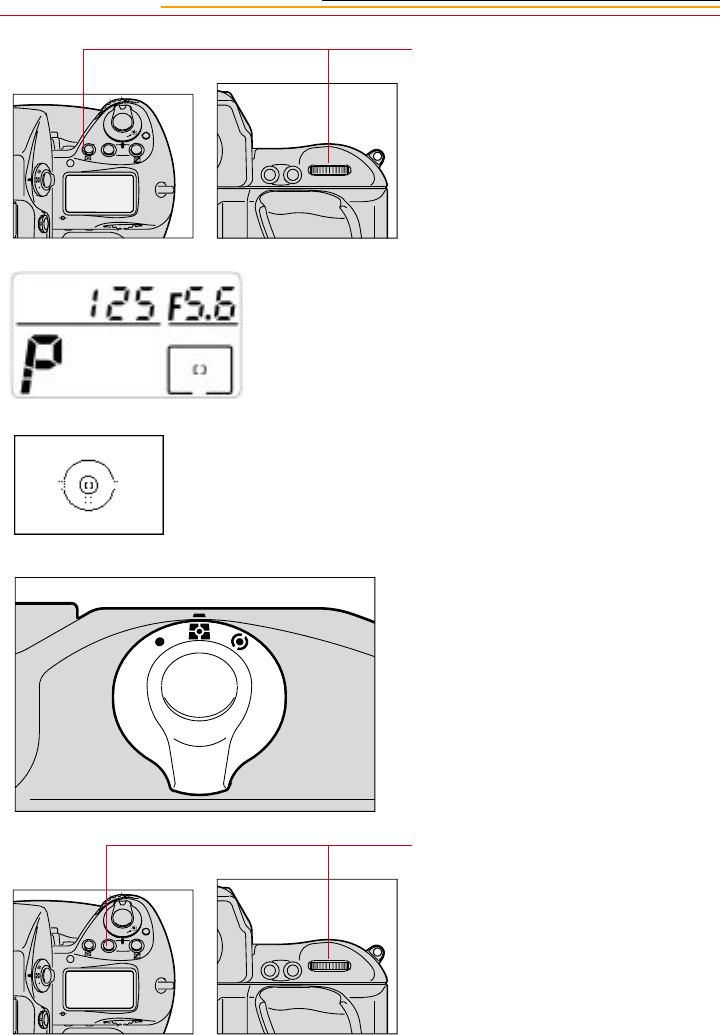 125 F5.6
P