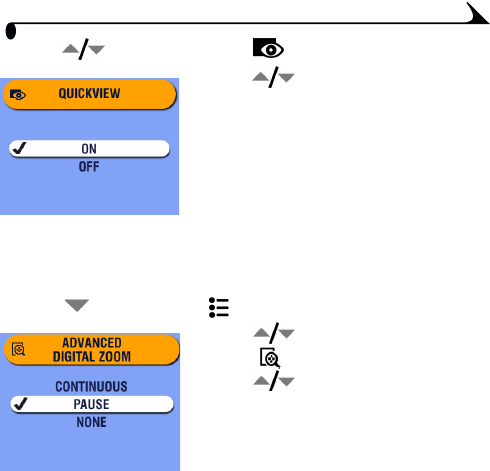 QUICKVIEW

ON
OFF

ADVANCED DIGITAL ZOOM

CONTINUOUS
PAUSE
NONE